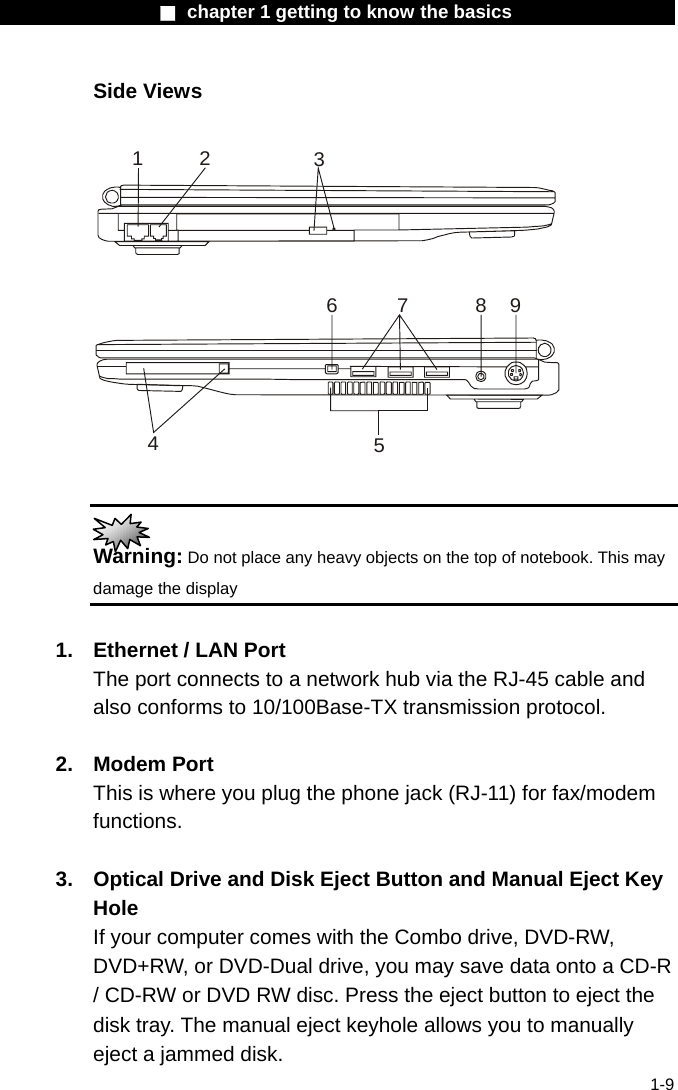 ■ chapter 1 getting to know the basics

Side Views

1 2 3

6 7 8 9

4 5

Warning: Do not place any heavy objects on the top of notebook. This may damage the display

1. Ethernet / LAN Port
The port connects to a network hub via the RJ-45 cable and also conforms to 10/100Base-TX transmission protocol.

2. Modem Port
This is where you plug the phone jack (RJ-11) for fax/modem functions.

3. Optical Drive and Disk Eject Button and Manual Eject Key Hole
If your computer comes with the Combo drive, DVD-RW, DVD+RW, or DVD-Dual drive, you may save data onto a CD-R / CD-RW or DVD RW disc. Press the eject button to eject the disk tray. The manual eject keyhole allows you to manually eject a jammed disk.

1-9