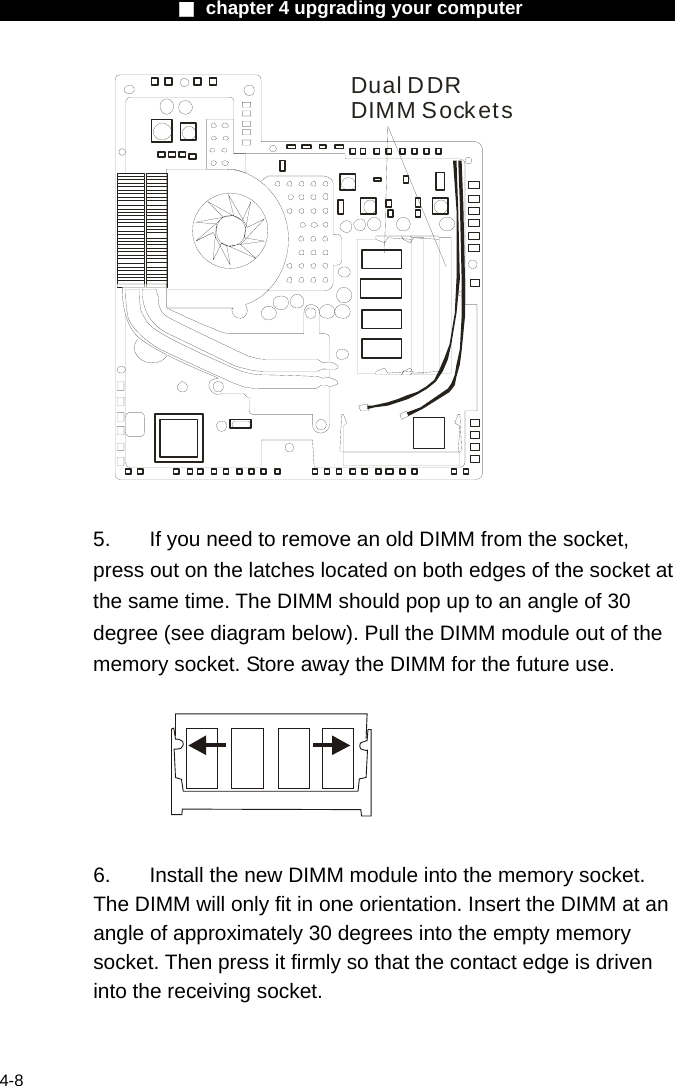 ■ chapter 4 upgrading your computer

Dual DDR
DIMM Sockets

5. If you need to remove an old DIMM from the socket, press out on the latches located on both edges of the socket at the same time. The DIMM should pop up to an angle of 30 degree (see diagram below). Pull the DIMM module out of the memory socket. Store away the DIMM for the future use.

6. Install the new DIMM module into the memory socket. The DIMM will only fit in one orientation. Insert the DIMM at an angle of approximately 30 degrees into the empty memory socket. Then press it firmly so that the contact edge is driven into the receiving socket.

4-8