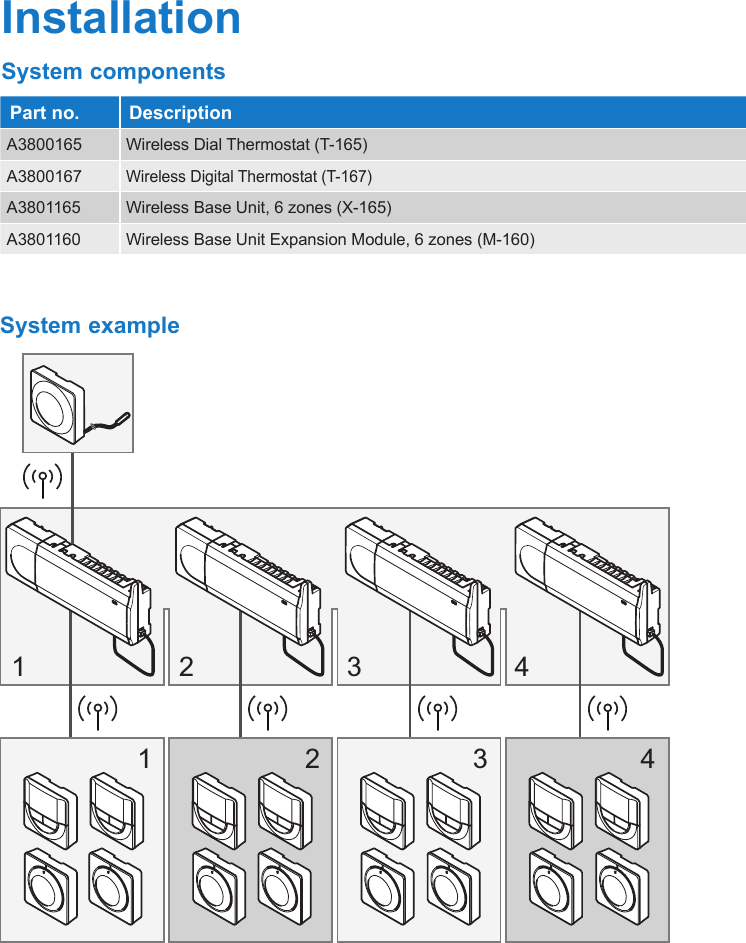 Installation

System components

| Part no. | Description |
|---|---|
| A3800165 | Wireless Dial Thermostat (T-165) |
| A3800167 | Wireless Digital Thermostat (T-167) |
| A3801165 | Wireless Base Unit, 6 zones (X-165) |
| A3801160 | Wireless Base Unit Expansion Module, 6 zones (M-160) |

System example

1 2 3 4

1 2 3 4