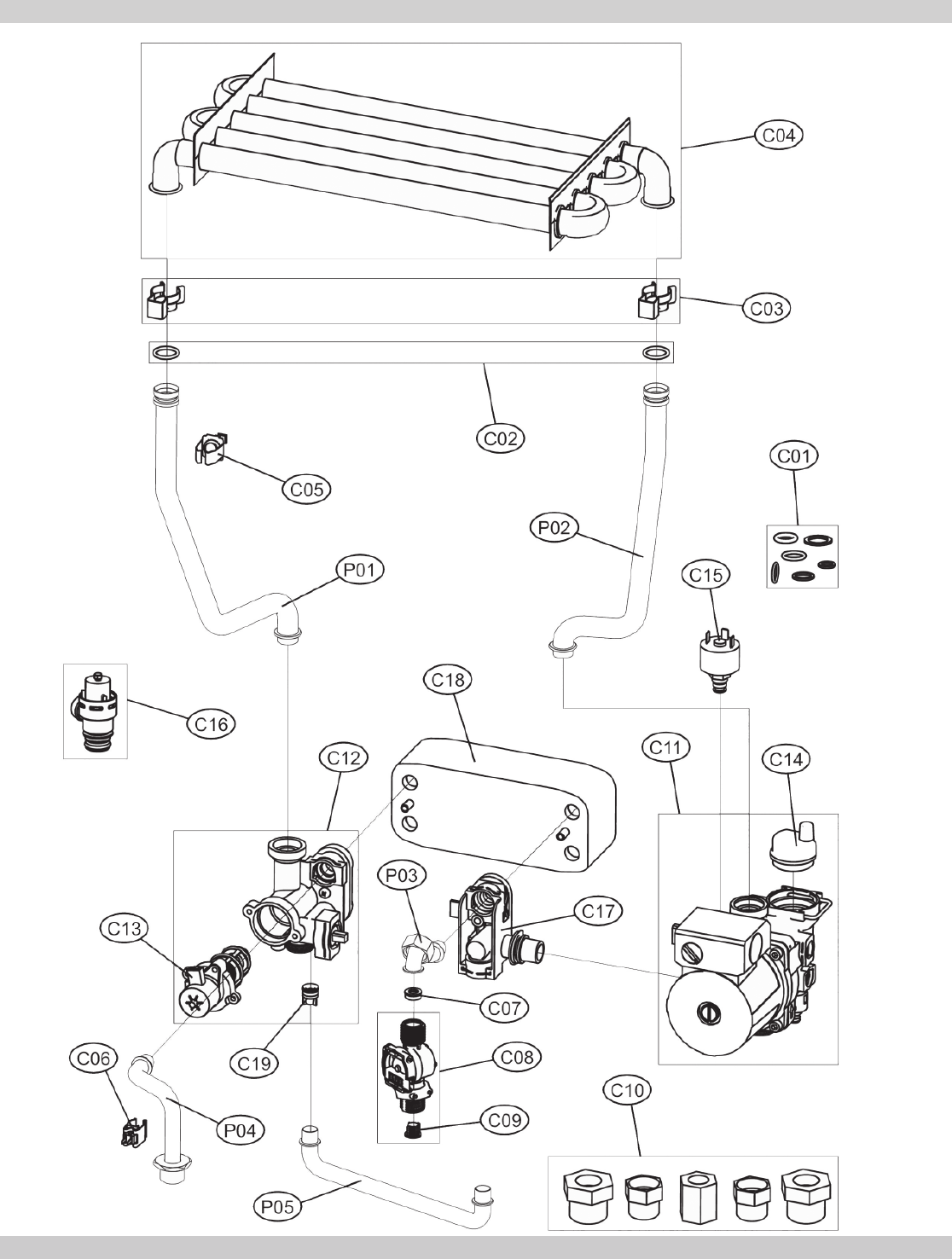 C04
C03
C02
C05
C01
P02
P01
C15
C16
C18
C12
C11
C14
P03
C17
C13
C07
C19
C08
C06
P04
C09
C10
P05