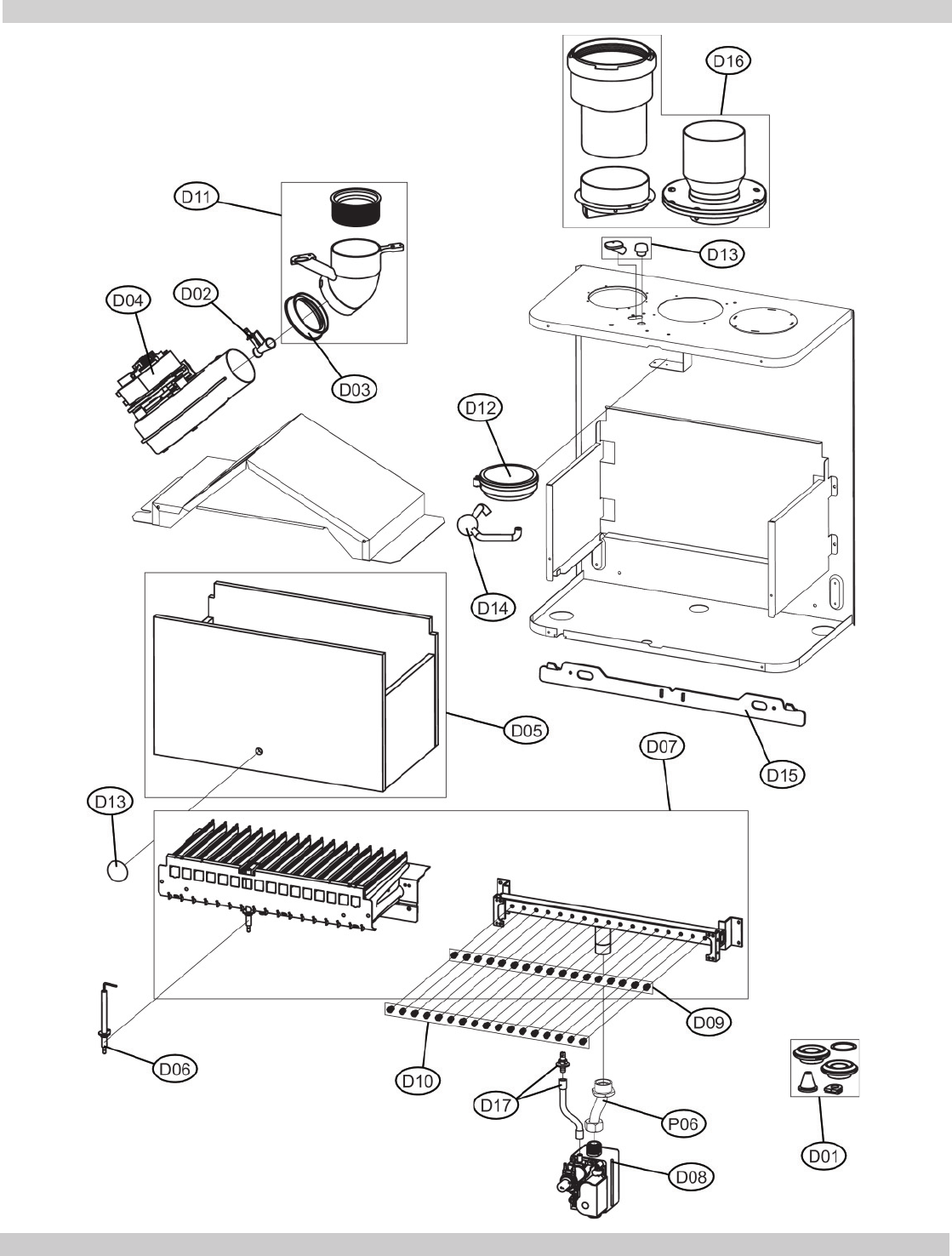 D16
D11
D13
D04
D02
D03
D12
D14
D05
D15
D07
D13
D09
D06
D10
D17
P06
D01
D08