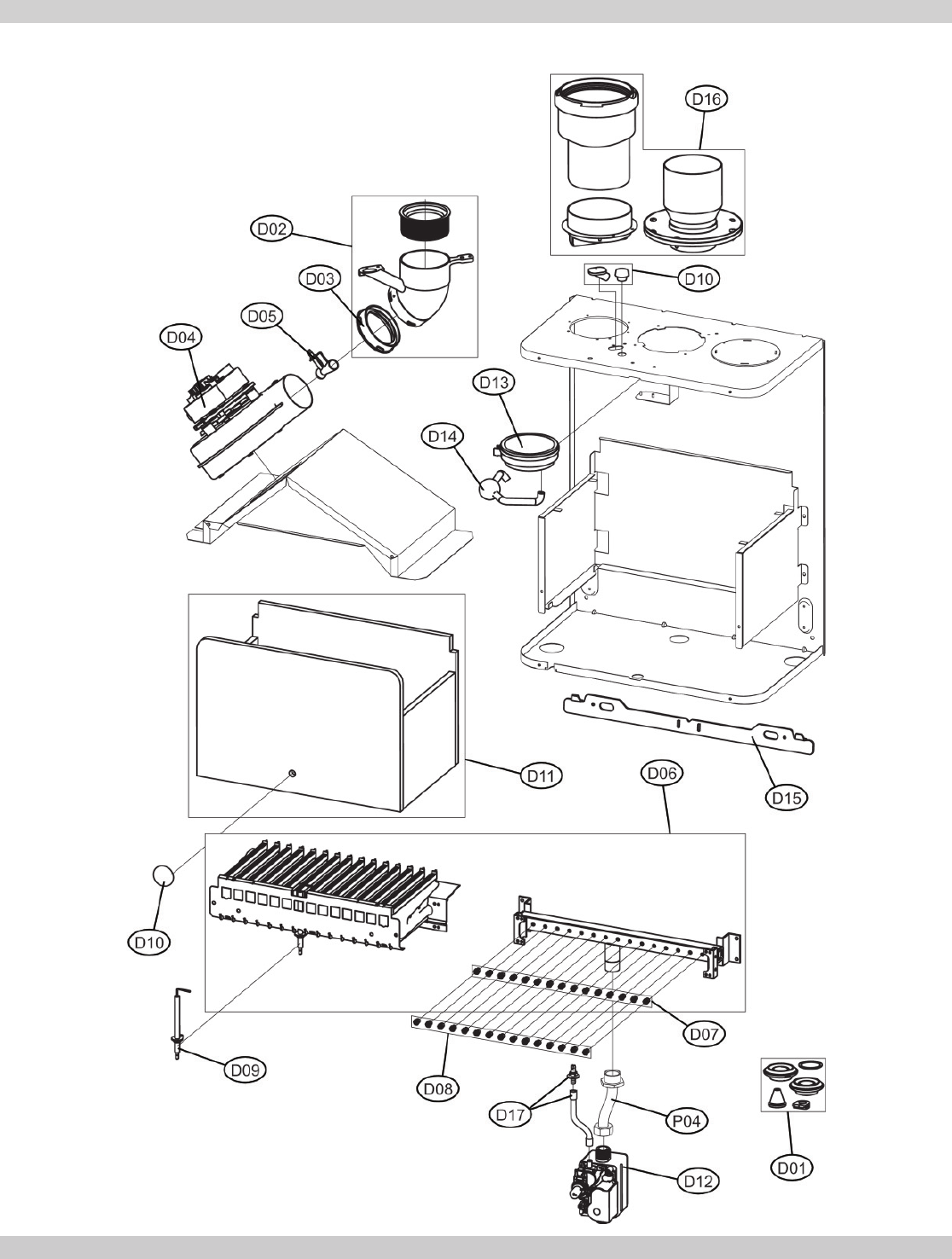 D16

D02

D03

D10

D05

D04

D13

D14

D11

D06

D15

D10

D07

D09

D08

D17

P04

D01

D12