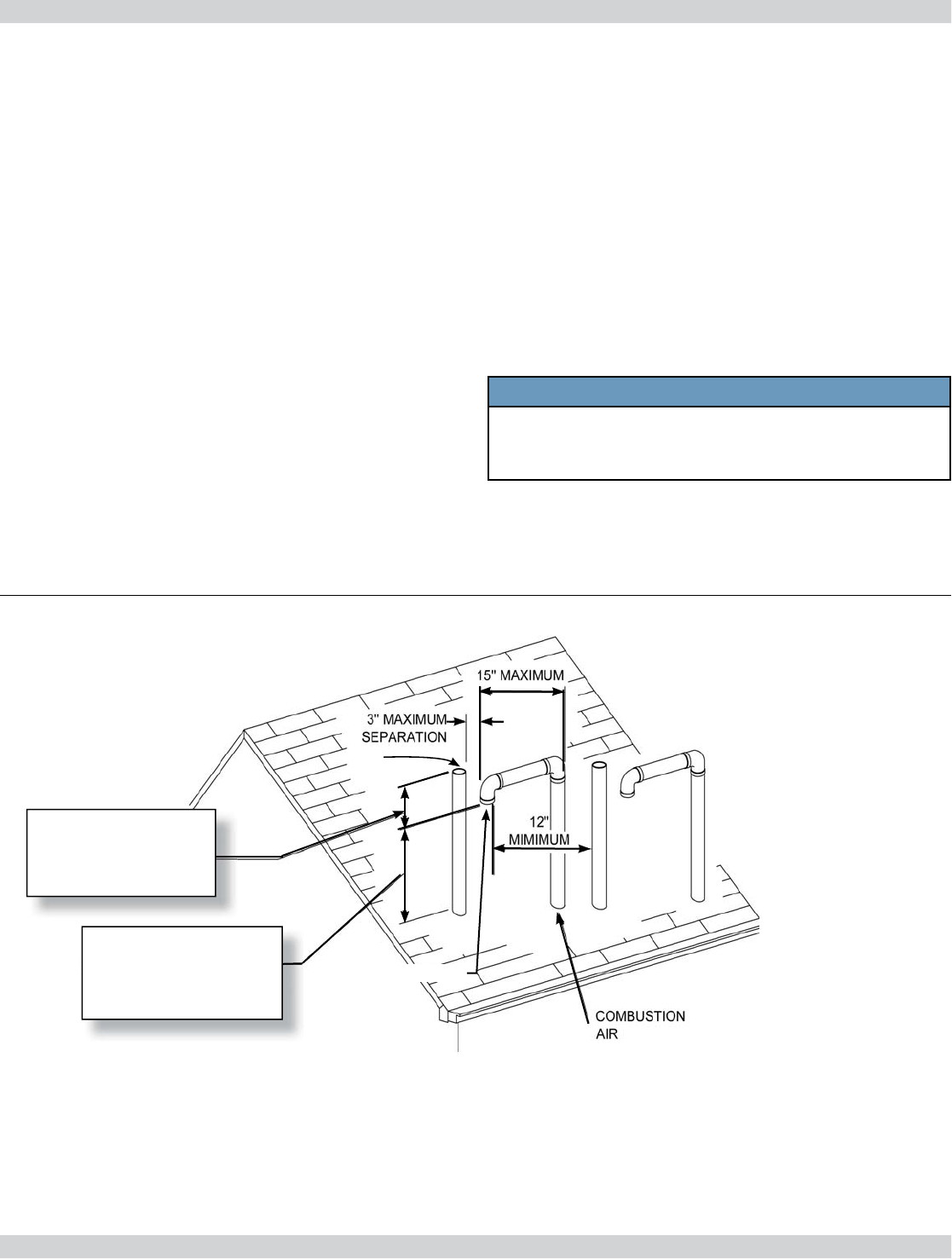 15" MAXIMUM

3" MAXIMUM SEPARATION

12" MIMIMUM

COMBUSTION AIR