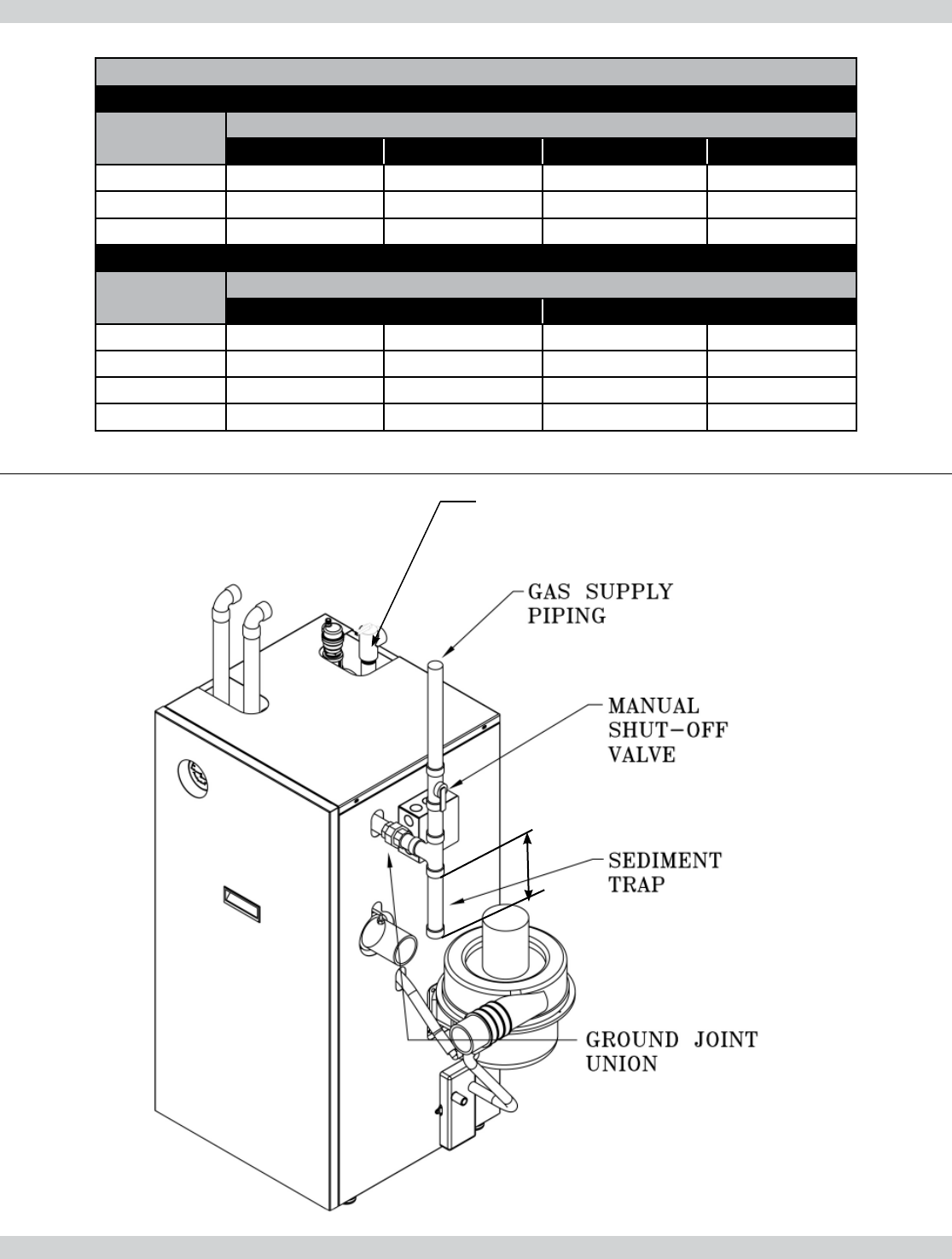 GAS SUPPLY PIPING

MANUAL SHUT-OFF VALVE

SEDIMENT TRAP

GROUND JOINT UNION