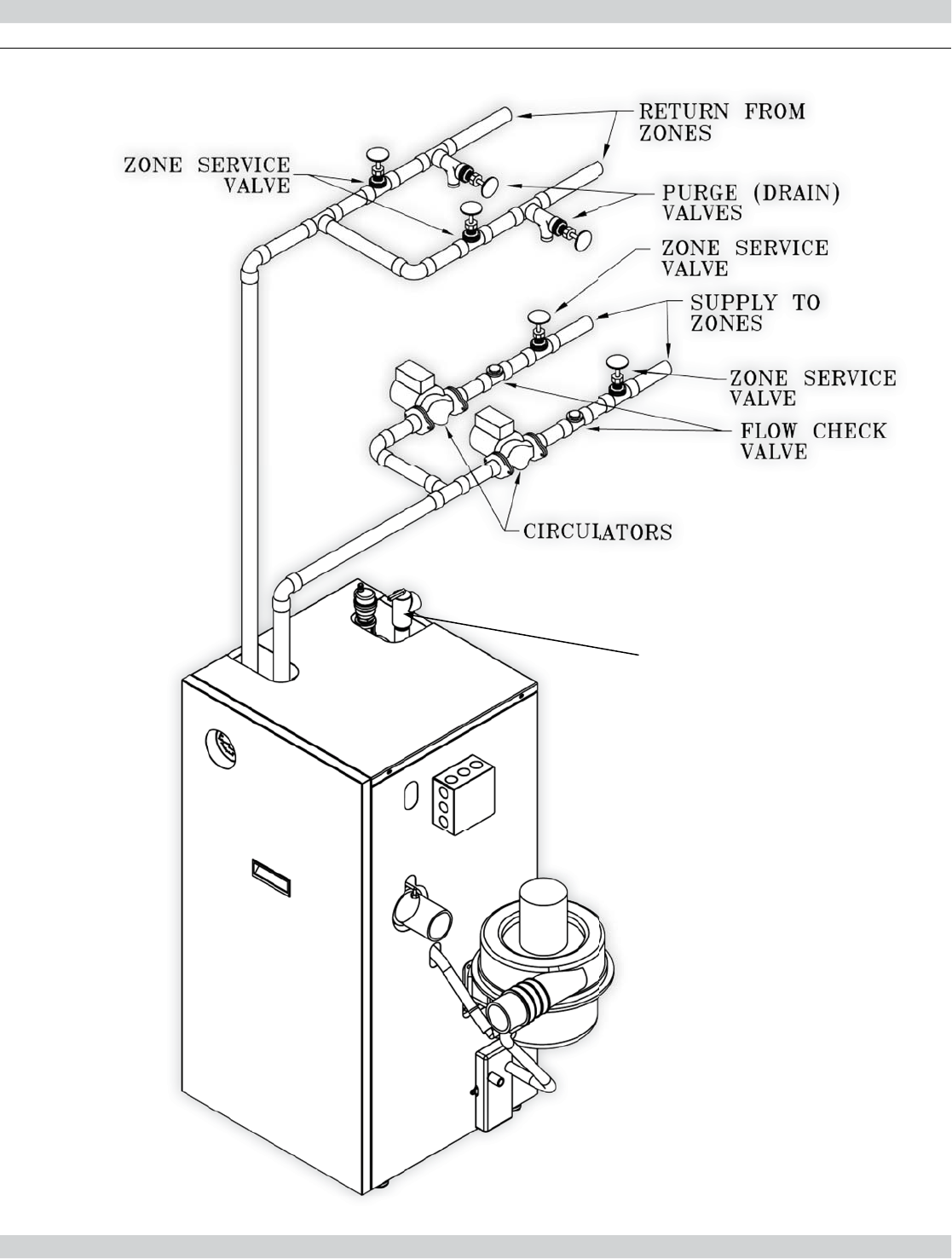 RETURN FROM ZONES

ZONE SERVICE VALVE

PURGE (DRAIN) VALVES

ZONE SERVICE VALVE

SUPPLY TO ZONES

ZONE SERVICE VALVE

FLOW CHECK VALVE

CIRCULATORS