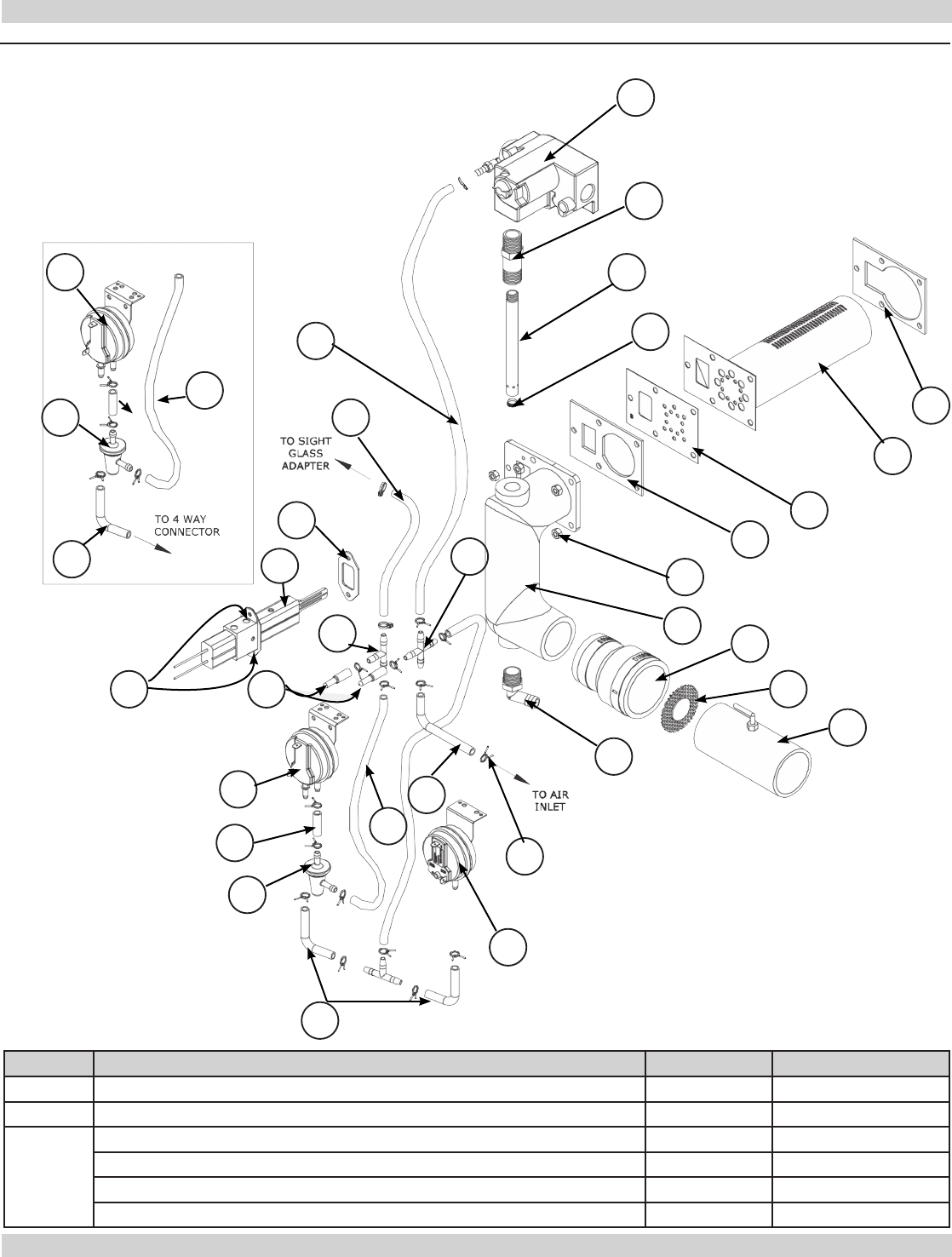 TO SIGHT GLASS ADAPTER

TO 4 WAY CONNECTOR

TO AIR INLET