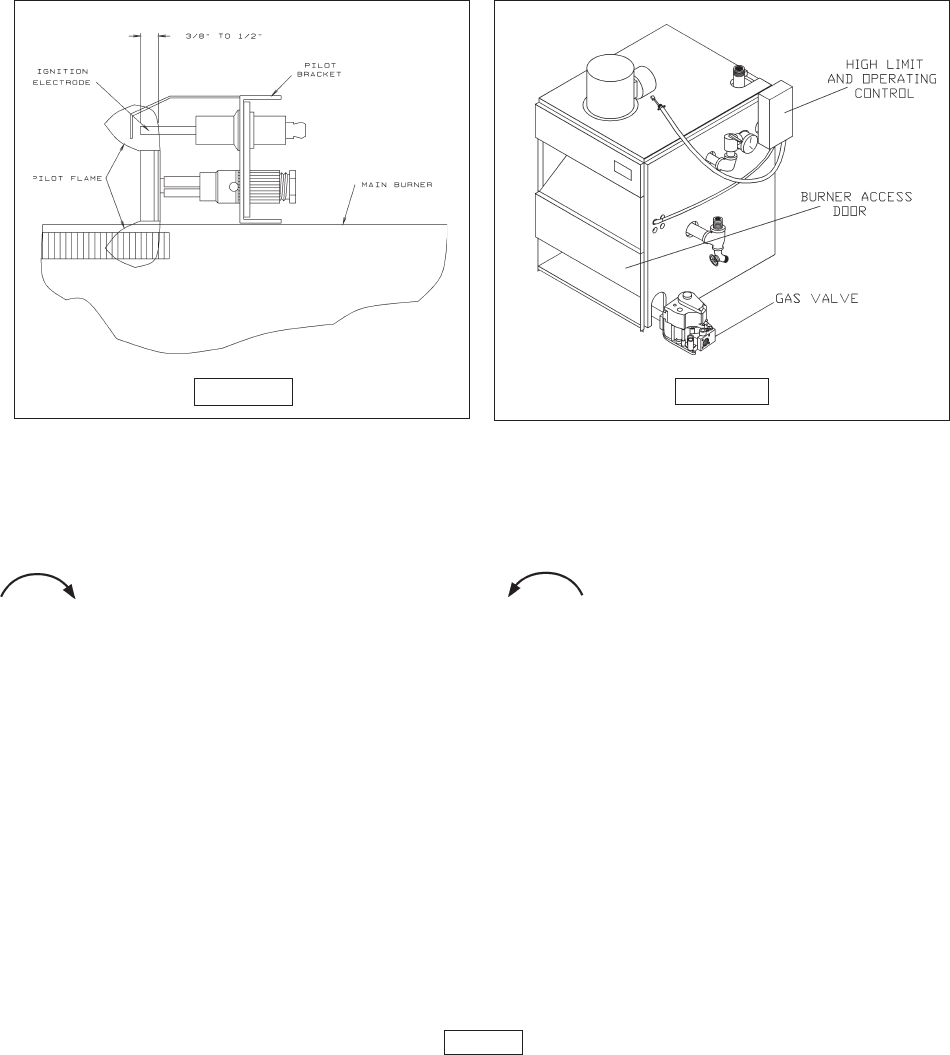 3/8" TO 1/2"

IGNITION ELECTRODE

PILOT BRACKET

PILOT FLAME

MAIN BURNER

HIGH LIMIT AND OPERATING CONTROL

BURNER ACCESS DOOR

GAS VALVE