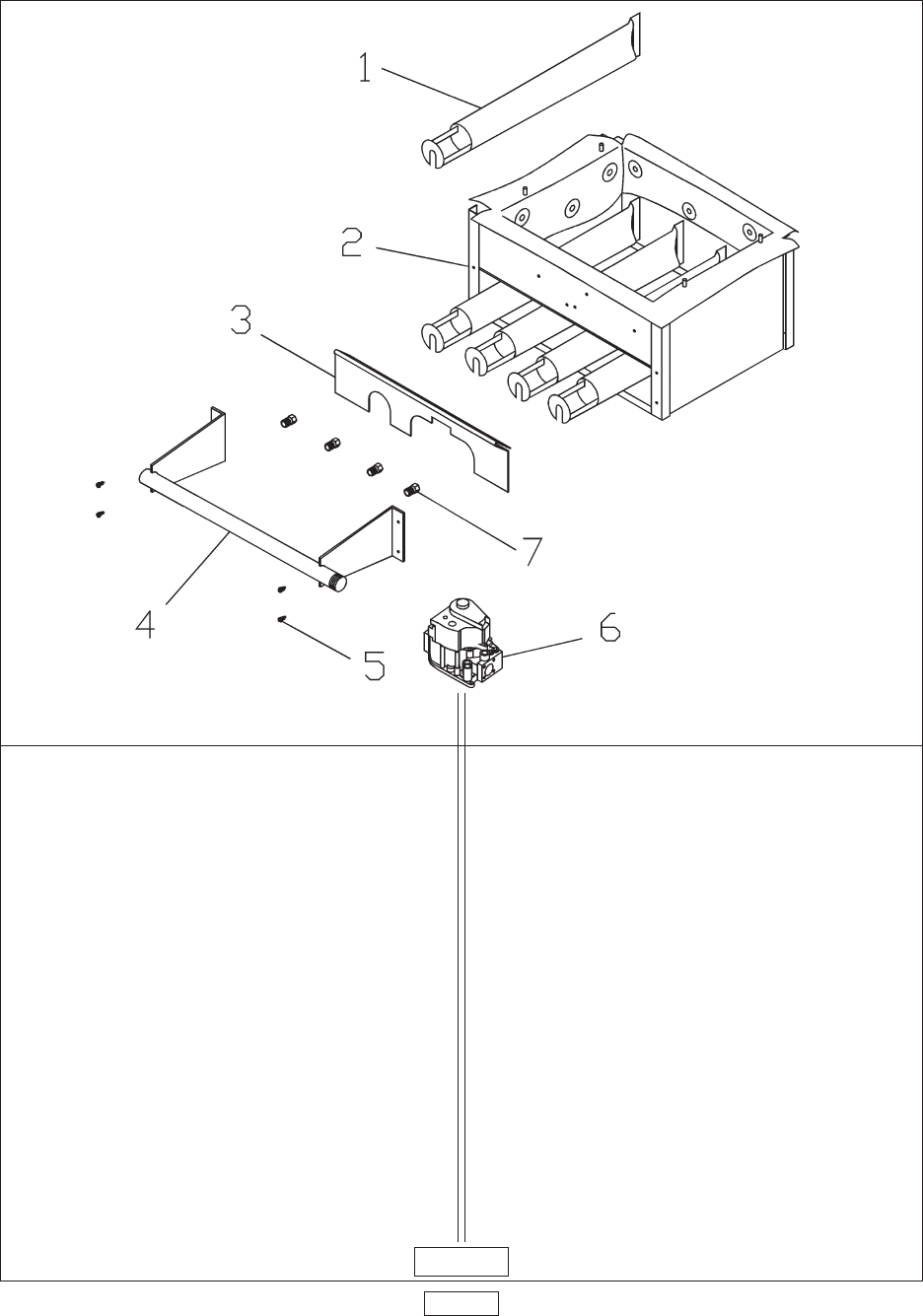 1
2
3
7
4
5
6