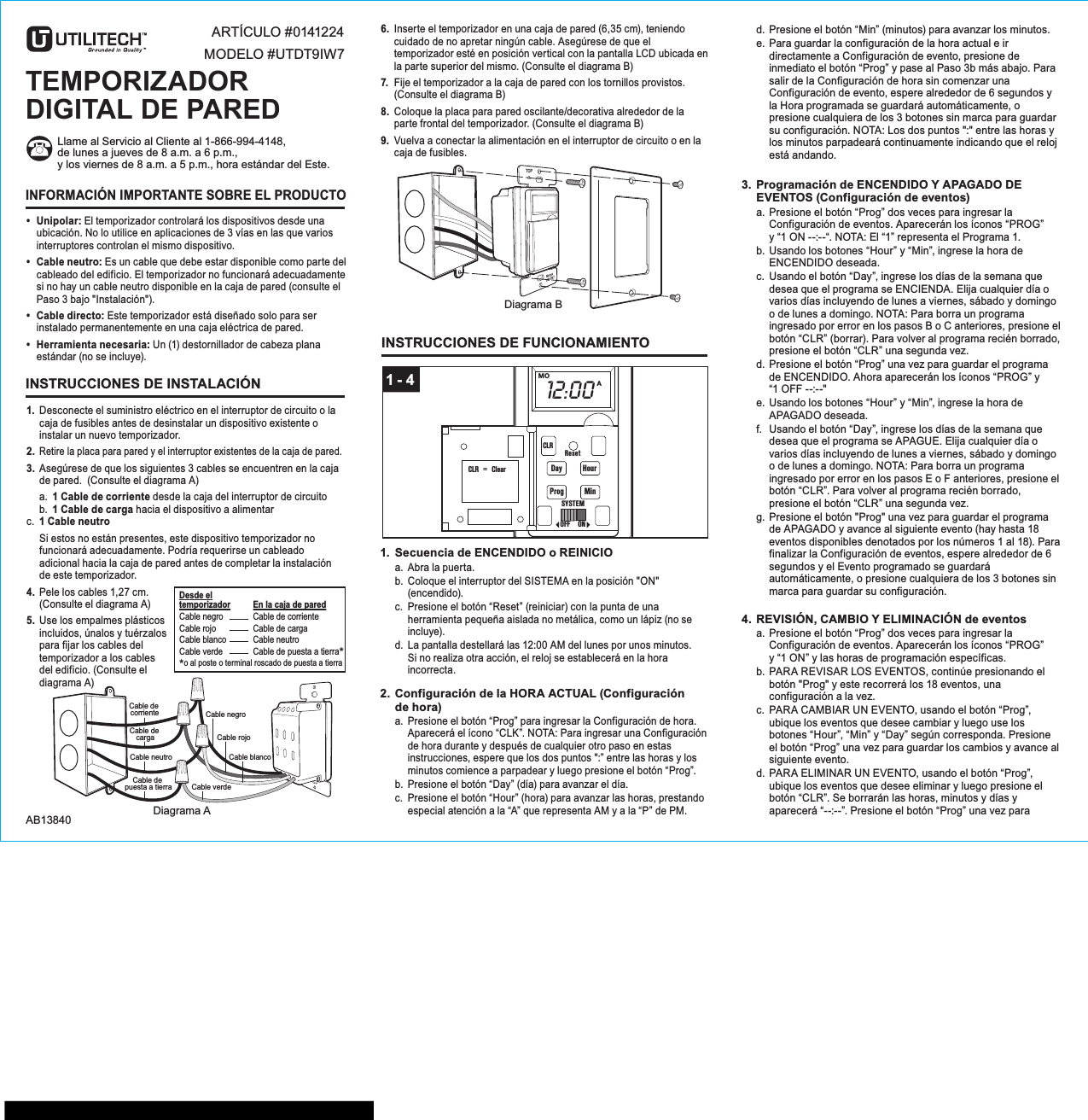 UTILITECH™ Grounded in Quality™

ARTÍCULO #0141224
MODELO #UTDT9IW7

TEMPORIZADOR DIGITAL DE PARED

Llame al Servicio al Cliente al 1-866-994-4148, de lunes a jueves de 8 a.m. a 6 p.m., y los viernes de 8 a.m. a 5 p.m., hora estándar del Este.

INFORMACIÓN IMPORTANTE SOBRE EL PRODUCTO

• Unipolar: El temporizador controlará los dispositivos desde una ubicación. No lo utilice en aplicaciones de 3 vías en las que varios interruptores controlan el mismo dispositivo.

• Cable neutro: Es un cable que debe estar disponible como parte del cableado del edificio. El temporizador no funcionará adecuadamente si no hay un cable neutro disponible en la caja de pared (consulte el Paso 3 bajo "Instalación").

• Cable directo: Este temporizador está diseñado solo para ser instalado permanentemente en una caja eléctrica de pared.

• Herramienta necesaria: Un (1) destornillador de cabeza plana estándar (no se incluye).

INSTRUCCIONES DE INSTALACIÓN

1. Desconecte el suministro eléctrico en el interruptor de circuito o la caja de fusibles antes de desinstalar un dispositivo existente o instalar un nuevo temporizador.

2. Retire la placa para pared y el interruptor existentes de la caja de pared.

3. Asegúrese de que los siguientes 3 cables se encuentren en la caja de pared. (Consulte el diagrama A)
a. 1 Cable de corriente desde la caja del interruptor de circuito
b. 1 Cable de carga hacia el dispositivo a alimentar
c. 1 Cable neutro

Si estos no están presentes, este dispositivo temporizador no funcionará adecuadamente. Podría requerirse un cableado adicional hacia la caja de pared antes de completar la instalación de este temporizador.

4. Pele los cables 1,27 cm. (Consulte el diagrama A)

5. Use los empalmes plásticos incluidos, únalos y tuérzalos para fijar los cables del temporizador a los cables del edificio. (Consulte el diagrama A)

| Desde el temporizador | En la caja de pared |
|---|---|
| Cable negro | Cable de corriente |
| Cable rojo | Cable de carga |
| Cable blanco | Cable neutro |
| Cable verde | Cable de puesta a tierra* |

*o al poste o terminal roscado de puesta a tierra

Cable de corriente
Cable de carga
Cable neutro
Cable de puesta a tierra
Cable negro
Cable rojo
Cable blanco
Cable verde
Diagrama A

AB13840

6. Inserte el temporizador en una caja de pared (6,35 cm), teniendo cuidado de no apretar ningún cable. Asegúrese de que el temporizador esté en posición vertical con la pantalla LCD ubicada en la parte superior del mismo. (Consulte el diagrama B)

7. Fije el temporizador a la caja de pared con los tornillos provistos. (Consulte el diagrama B)

8. Coloque la placa para pared oscilante/decorativa alrededor de la parte frontal del temporizador. (Consulte el diagrama B)

9. Vuelva a conectar la alimentación en el interruptor de circuito o en la caja de fusibles.

TOP
Diagrama B

INSTRUCCIONES DE FUNCIONAMIENTO

1 - 4
MO 12:00 A
CLR = Clear
CLR Reset
Day Hour
Prog Min
SYSTEM
OFF ON

1. Secuencia de ENCENDIDO o REINICIO
a. Abra la puerta.
b. Coloque el interruptor del SISTEMA en la posición "ON" (encendido).
c. Presione el botón “Reset” (reiniciar) con la punta de una herramienta pequeña aislada no metálica, como un lápiz (no se incluye).
d. La pantalla destellará las 12:00 AM del lunes por unos minutos. Si no realiza otra acción, el reloj se establecerá en la hora incorrecta.

2. Configuración de la HORA ACTUAL (Configuración de hora)
a. Presione el botón “Prog” para ingresar la Configuración de hora. Aparecerá el ícono “CLK”. NOTA: Para ingresar una Configuración de hora durante y después de cualquier otro paso en estas instrucciones, espere que los dos puntos ":" entre las horas y los minutos comience a parpadear y luego presione el botón “Prog”.
b. Presione el botón “Day” (día) para avanzar el día.
c. Presione el botón “Hour” (hora) para avanzar las horas, prestando especial atención a la “A” que representa AM y a la “P” de PM.

d. Presione el botón “Min” (minutos) para avanzar los minutos.
e. Para guardar la configuración de la hora actual e ir directamente a Configuración de evento, presione de inmediato el botón “Prog” y pase al Paso 3b más abajo. Para salir de la Configuración de hora sin comenzar una Configuración de evento, espere alrededor de 6 segundos y la Hora programada se guardará automáticamente, o presione cualquiera de los 3 botones sin marca para guardar su configuración. NOTA: Los dos puntos ":" entre las horas y los minutos parpadeará continuamente indicando que el reloj está andando.

3. Programación de ENCENDIDO Y APAGADO DE EVENTOS (Configuración de eventos)
a. Presione el botón “Prog” dos veces para ingresar la Configuración de eventos. Aparecerán los íconos “PROG” y “1 ON --:--“. NOTA: El “1” representa el Programa 1.
b. Usando los botones “Hour” y “Min”, ingrese la hora de ENCENDIDO deseada.
c. Usando el botón “Day”, ingrese los días de la semana que desea que el programa se ENCIENDA. Elija cualquier día o varios días incluyendo de lunes a viernes, sábado y domingo o de lunes a domingo. NOTA: Para borra un programa ingresado por error en los pasos B o C anteriores, presione el botón “CLR” (borrar). Para volver al programa recién borrado, presione el botón “CLR” una segunda vez.
d. Presione el botón “Prog” una vez para guardar el programa de ENCENDIDO. Ahora aparecerán los íconos “PROG” y “1 OFF --:--"
e. Usando los botones “Hour” y “Min”, ingrese la hora de APAGADO deseada.
f. Usando el botón “Day”, ingrese los días de la semana que desea que el programa se APAGUE. Elija cualquier día o varios días incluyendo de lunes a viernes, sábado y domingo o de lunes a domingo. NOTA: Para borra un programa ingresado por error en los pasos E o F anteriores, presione el botón “CLR”. Para volver al programa recién borrado, presione el botón “CLR” una segunda vez.
g. Presione el botón "Prog" una vez para guardar el programa de APAGADO y avance al siguiente evento (hay hasta 18 eventos disponibles denotados por los números 1 al 18). Para finalizar la Configuración de eventos, espere alrededor de 6 segundos y el Evento programado se guardará automáticamente, o presione cualquiera de los 3 botones sin marca para guardar su configuración.

4. REVISIÓN, CAMBIO Y ELIMINACIÓN de eventos
a. Presione el botón “Prog” dos veces para ingresar la Configuración de eventos. Aparecerán los íconos “PROG” y “1 ON” y las horas de programación específicas.
b. PARA REVISAR LOS EVENTOS, continúe presionando el botón "Prog" y este recorrerá los 18 eventos, una configuración a la vez.
c. PARA CAMBIAR UN EVENTO, usando el botón “Prog”, ubique los eventos que desee cambiar y luego use los botones “Hour”, “Min” y “Day” según corresponda. Presione el botón “Prog” una vez para guardar los cambios y avance al siguiente evento.
d. PARA ELIMINAR UN EVENTO, usando el botón “Prog”, ubique los eventos que desee eliminar y luego presione el botón “CLR”. Se borrarán las horas, minutos y días y aparecerá “--:--”. Presione el botón “Prog” una vez para