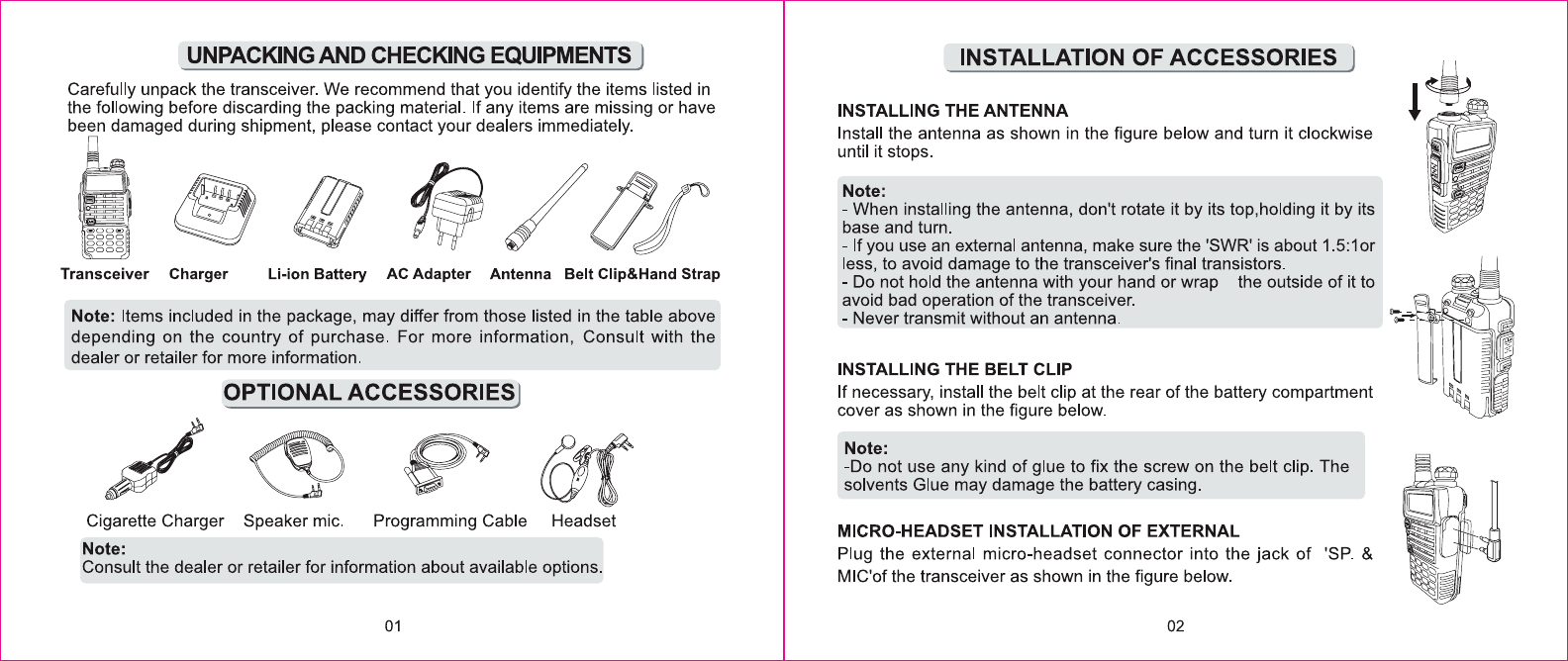 UNPACKING AND CHECKING EQUIPMENTS

Carefully unpack the transceiver. We recommend that you identify the items listed in the following before discarding the packing material. If any items are missing or have been damaged during shipment, please contact your dealers immediately.

Transceiver Charger Li-ion Battery AC Adapter Antenna Belt Clip&Hand Strap

Note: Items included in the package, may differ from those listed in the table above depending on the country of purchase. For more information, Consult with the dealer or retailer for more information.

OPTIONAL ACCESSORIES

Cigarette Charger Speaker mic. Programming Cable Headset

Note:
Consult the dealer or retailer for information about available options.

01

INSTALLATION OF ACCESSORIES

INSTALLING THE ANTENNA
Install the antenna as shown in the figure below and turn it clockwise until it stops.

Note:
- When installing the antenna, don't rotate it by its top,holding it by its base and turn.
- If you use an external antenna, make sure the 'SWR' is about 1.5:1or less, to avoid damage to the transceiver's final transistors.
- Do not hold the antenna with your hand or wrap the outside of it to avoid bad operation of the transceiver.
- Never transmit without an antenna.

INSTALLING THE BELT CLIP
If necessary, install the belt clip at the rear of the battery compartment cover as shown in the figure below.

Note:
-Do not use any kind of glue to fix the screw on the belt clip. The solvents Glue may damage the battery casing.

MICRO-HEADSET INSTALLATION OF EXTERNAL
Plug the external micro-headset connector into the jack of 'SP. & MIC'of the transceiver as shown in the figure below.

02