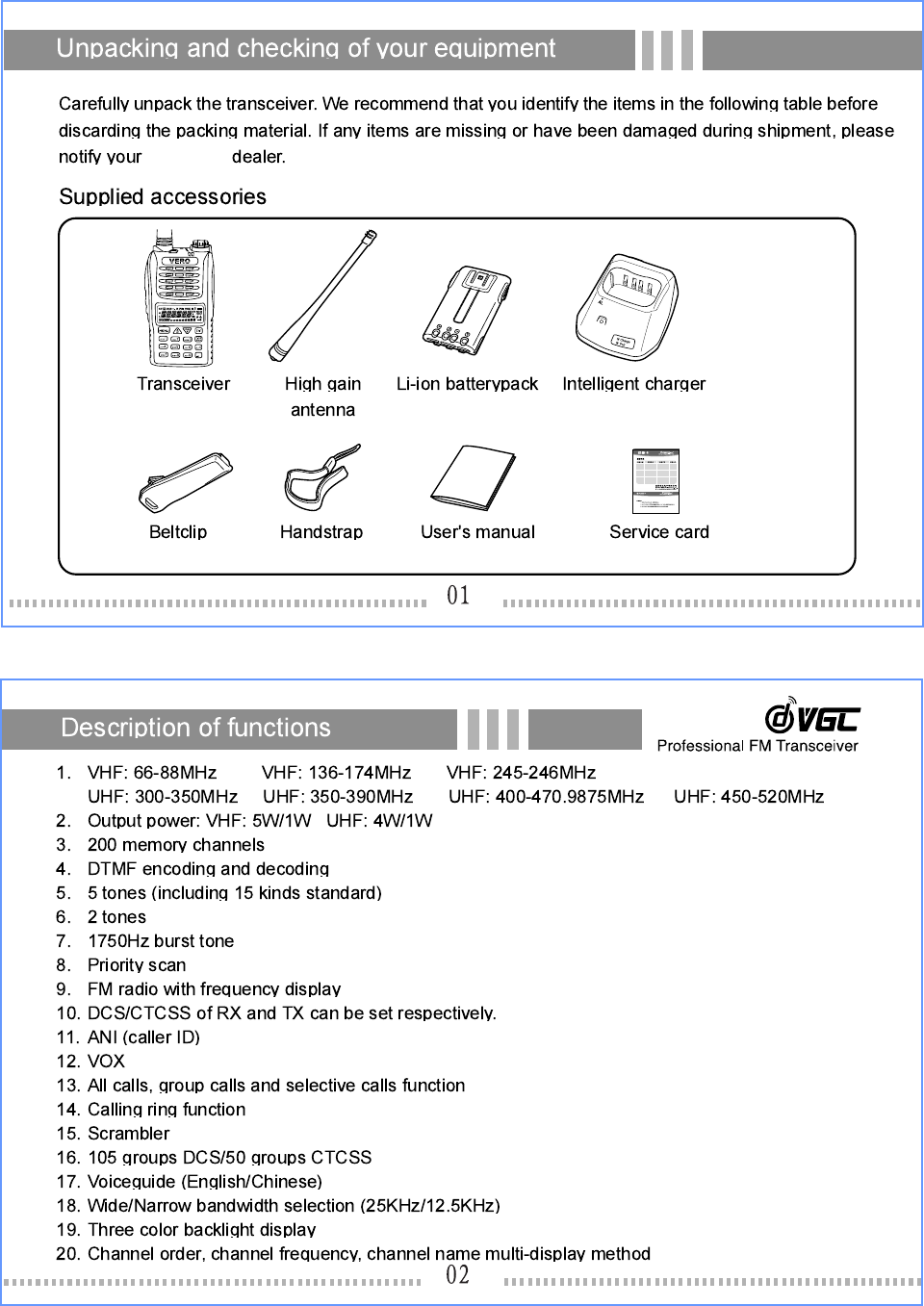 Unpacking and checking of your equipment

Carefully unpack the transceiver. We recommend that you identify the items in the following table before discarding the packing material. If any items are missing or have been damaged during shipment, please notify your dealer.

Supplied accessories

VERO

Transceiver

High gain antenna

Li-ion batterypack

Intelligent charger

Beltclip

Handstrap

User's manual

Service card

01

Description of functions

VGC
Professional FM Transceiver

1. VHF: 66-88MHz VHF: 136-174MHz VHF: 245-246MHz
UHF: 300-350MHz UHF: 350-390MHz UHF: 400-470.9875MHz UHF: 450-520MHz
2. Output power: VHF: 5W/1W UHF: 4W/1W
3. 200 memory channels
4. DTMF encoding and decoding
5. 5 tones (including 15 kinds standard)
6. 2 tones
7. 1750Hz burst tone
8. Priority scan
9. FM radio with frequency display
10. DCS/CTCSS of RX and TX can be set respectively.
11. ANI (caller ID)
12. VOX
13. All calls, group calls and selective calls function
14. Calling ring function
15. Scrambler
16. 105 groups DCS/50 groups CTCSS
17. Voiceguide (English/Chinese)
18. Wide/Narrow bandwidth selection (25KHz/12.5KHz)
19. Three color backlight display
20. Channel order, channel frequency, channel name multi-display method

02