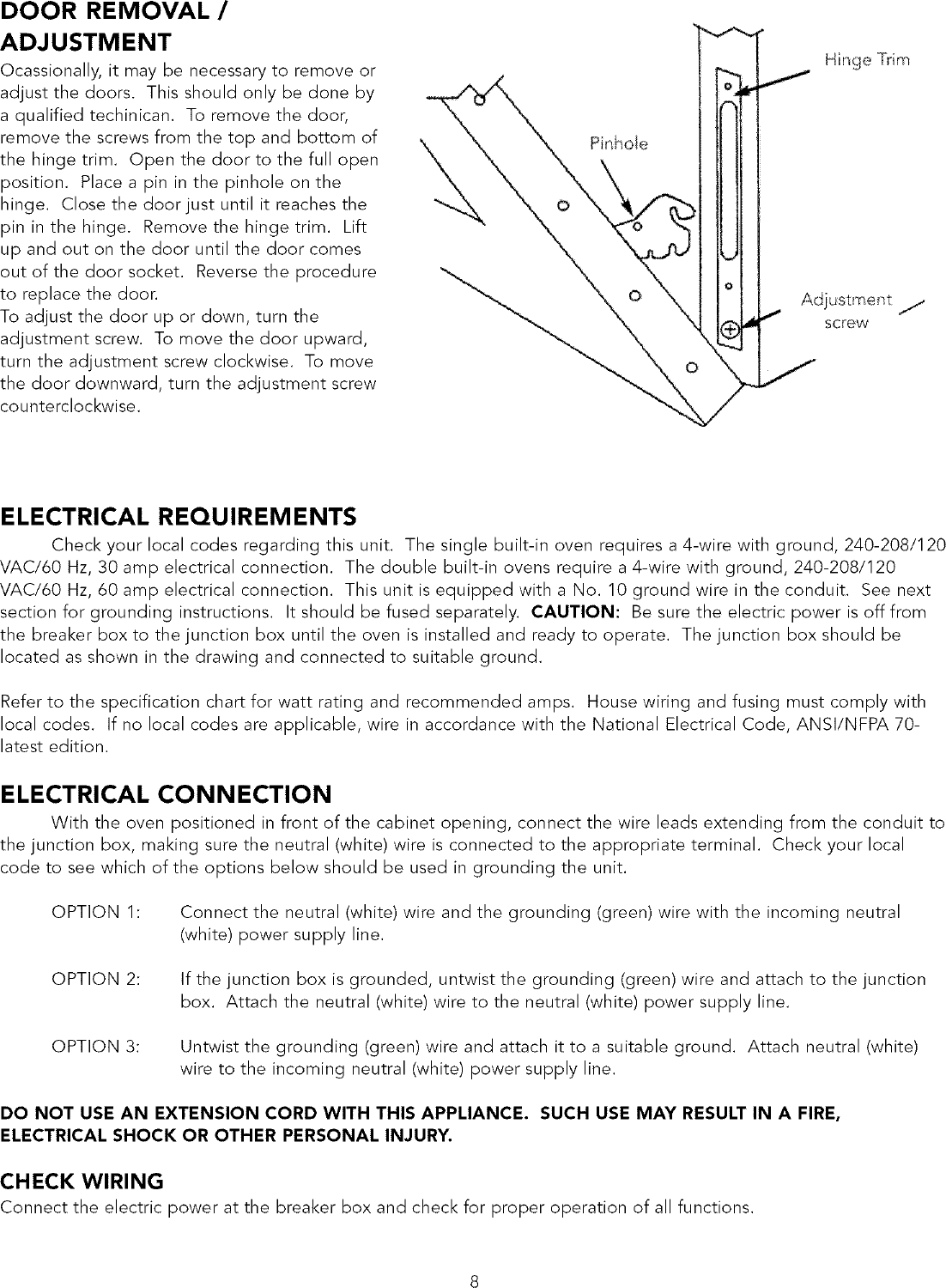 DOOR REMOVAL / ADJUSTMENT

Ocassionally, it may be necessary to remove or adjust the doors. This should only be done by a qualified techinican. To remove the door, remove the screws from the top and bottom of the hinge trim. Open the door to the full open position. Place a pin in the pinhole on the hinge. Close the door just until it reaches the pin in the hinge. Remove the hinge trim. Lift up and out on the door until the door comes out of the door socket. Reverse the procedure to replace the door.
To adjust the door up or down, turn the adjustment screw. To move the door upward, turn the adjustment screw clockwise. To move the door downward, turn the adjustment screw counterclockwise.

Hinge Trim

Pinhole

Adjustment screw

ELECTRICAL REQUIREMENTS

Check your local codes regarding this unit. The single built-in oven requires a 4-wire with ground, 240-208/120 VAC/60 Hz, 30 amp electrical connection. The double built-in ovens require a 4-wire with ground, 240-208/120 VAC/60 Hz, 60 amp electrical connection. This unit is equipped with a No. 10 ground wire in the conduit. See next section for grounding instructions. It should be fused separately. CAUTION: Be sure the electric power is off from the breaker box to the junction box until the oven is installed and ready to operate. The junction box should be located as shown in the drawing and connected to suitable ground.

Refer to the specification chart for watt rating and recommended amps. House wiring and fusing must comply with local codes. If no local codes are applicable, wire in accordance with the National Electrical Code, ANSI/NFPA 70-latest edition.

ELECTRICAL CONNECTION

With the oven positioned in front of the cabinet opening, connect the wire leads extending from the conduit to the junction box, making sure the neutral (white) wire is connected to the appropriate terminal. Check your local code to see which of the options below should be used in grounding the unit.

OPTION 1: Connect the neutral (white) wire and the grounding (green) wire with the incoming neutral (white) power supply line.

OPTION 2: If the junction box is grounded, untwist the grounding (green) wire and attach to the junction box. Attach the neutral (white) wire to the neutral (white) power supply line.

OPTION 3: Untwist the grounding (green) wire and attach it to a suitable ground. Attach neutral (white) wire to the incoming neutral (white) power supply line.

DO NOT USE AN EXTENSION CORD WITH THIS APPLIANCE. SUCH USE MAY RESULT IN A FIRE, ELECTRICAL SHOCK OR OTHER PERSONAL INJURY.

CHECK WIRING

Connect the electric power at the breaker box and check for proper operation of all functions.

8