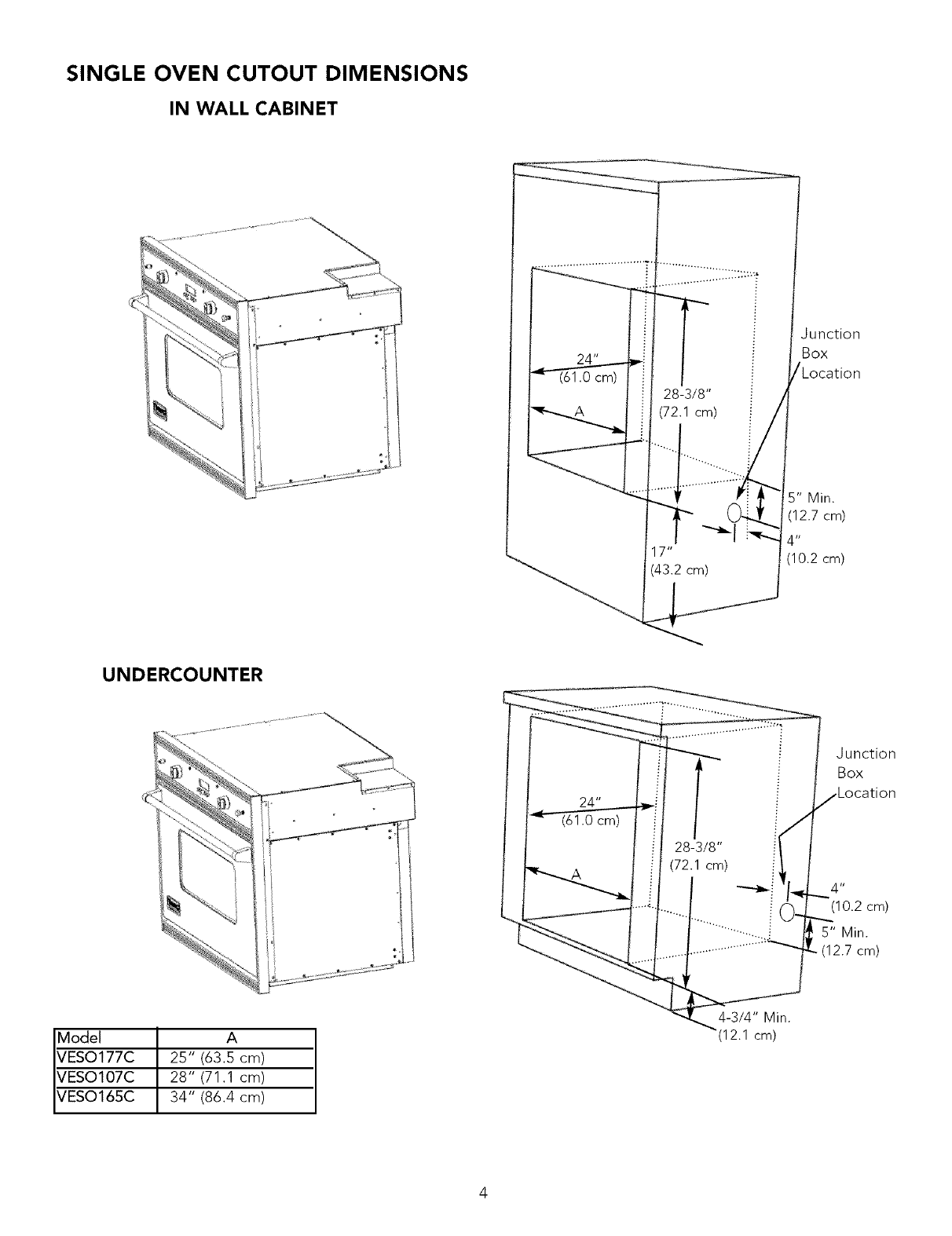 SINGLE OVEN CUTOUT DIMENSIONS

IN WALL CABINET

24"
(61.0 cm)

A

28-3/8"
(72.1 cm)

Junction
Box
Location

5" Min.
(12.7 cm)

4"
(10.2 cm)

17"
(43.2 cm)

UNDERCOUNTER

24"
(61.0 cm)

A

28-3/8"
(72.1 cm)

Junction
Box
Location

4"
(10.2 cm)

5" Min.
(12.7 cm)

4-3/4" Min.
(12.1 cm)

| Model | A |
|---|---|
| VESO177C | 25" (63.5 cm) |
| VESO107C | 28" (71.1 cm) |
| VESO165C | 34" (86.4 cm) |

4