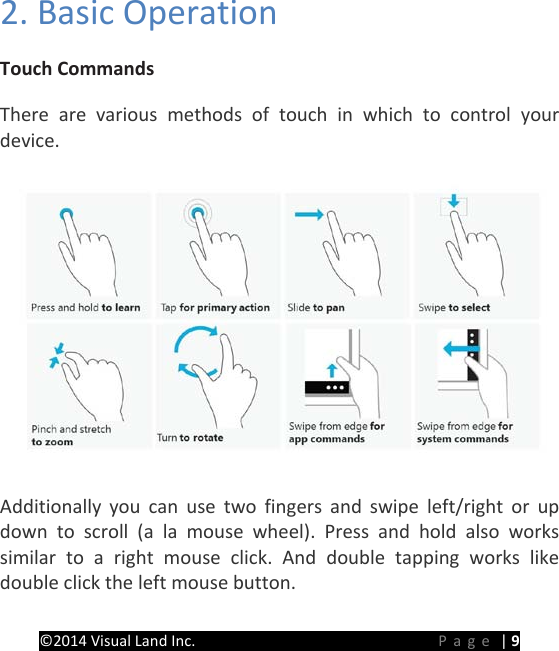 2. Basic Operation

Touch Commands

There are various methods of touch in which to control your device.

Press and hold to learn

Tap for primary action

Slide to pan

Swipe to select

Pinch and stretch to zoom

Turn to rotate

Swipe from edge for app commands

Swipe from edge for system commands

Additionally you can use two fingers and swipe left/right or up down to scroll (a la mouse wheel). Press and hold also works similar to a right mouse click. And double tapping works like double click the left mouse button.

©2014 Visual Land Inc. Page | 9