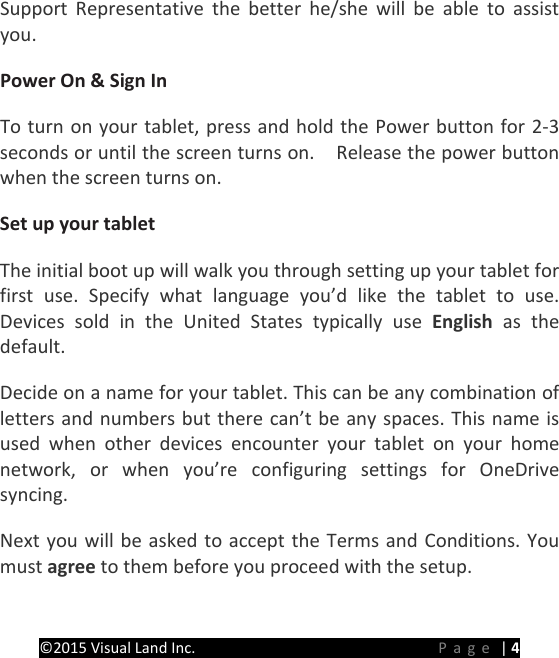 Support Representative the better he/she will be able to assist you.

Power On & Sign In

To turn on your tablet, press and hold the Power button for 2-3 seconds or until the screen turns on. Release the power button when the screen turns on.

Set up your tablet

The initial boot up will walk you through setting up your tablet for first use. Specify what language you'd like the tablet to use. Devices sold in the United States typically use English as the default.

Decide on a name for your tablet. This can be any combination of letters and numbers but there can't be any spaces. This name is used when other devices encounter your tablet on your home network, or when you're configuring settings for OneDrive syncing.

Next you will be asked to accept the Terms and Conditions. You must agree to them before you proceed with the setup.

©2015 Visual Land Inc. Page | 4