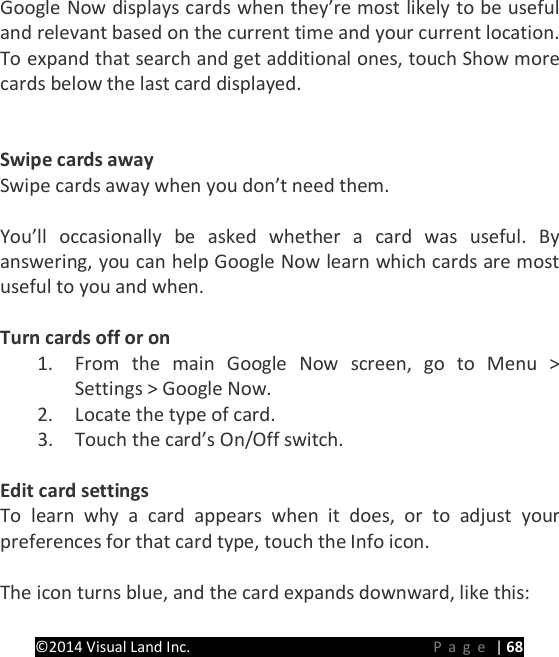 Google Now displays cards when they’re most likely to be useful and relevant based on the current time and your current location. To expand that search and get additional ones, touch Show more cards below the last card displayed.

Swipe cards away
Swipe cards away when you don’t need them.

You’ll occasionally be asked whether a card was useful. By answering, you can help Google Now learn which cards are most useful to you and when.

Turn cards off or on
1. From the main Google Now screen, go to Menu > Settings > Google Now.
2. Locate the type of card.
3. Touch the card’s On/Off switch.

Edit card settings
To learn why a card appears when it does, or to adjust your preferences for that card type, touch the Info icon.

The icon turns blue, and the card expands downward, like this:

©2014 Visual Land Inc. Page | 68