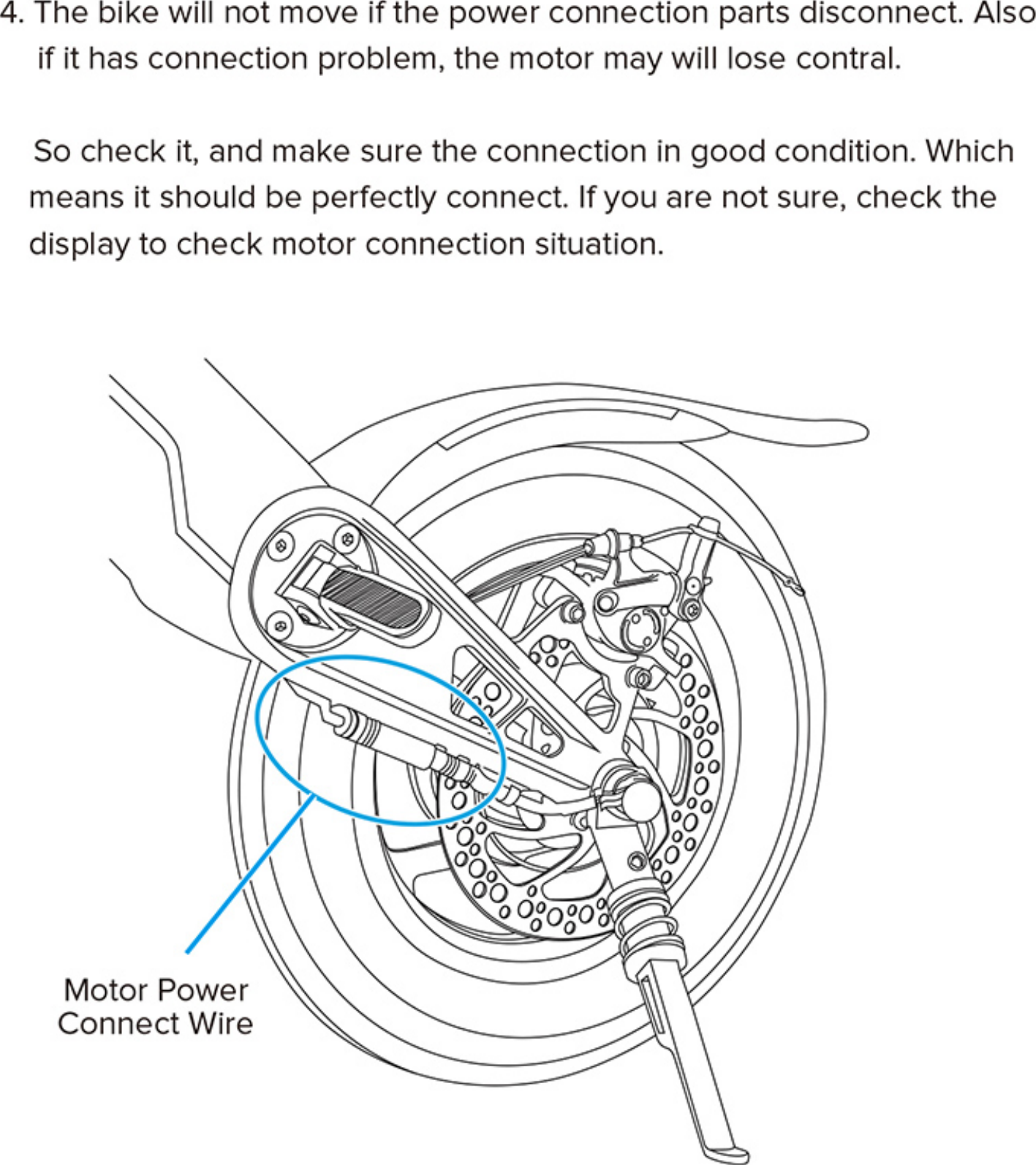 4. The bike will not move if the power connection parts disconnect. Also if it has connection problem, the motor may will lose contral.

So check it, and make sure the connection in good condition. Which means it should be perfectly connect. If you are not sure, check the display to check motor connection situation.

Motor Power
Connect Wire