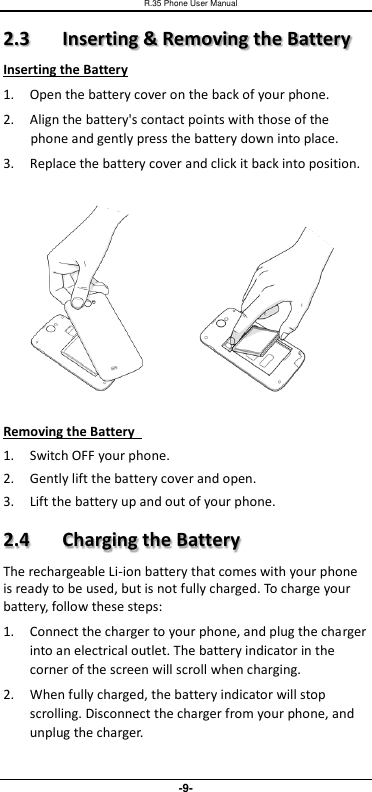 R.35 Phone User Manual

2.3 Inserting & Removing the Battery

Inserting the Battery

1. Open the battery cover on the back of your phone.

2. Align the battery's contact points with those of the phone and gently press the battery down into place.

3. Replace the battery cover and click it back into position.

Removing the Battery

1. Switch OFF your phone.

2. Gently lift the battery cover and open.

3. Lift the battery up and out of your phone.

2.4 Charging the Battery

The rechargeable Li-ion battery that comes with your phone is ready to be used, but is not fully charged. To charge your battery, follow these steps:

1. Connect the charger to your phone, and plug the charger into an electrical outlet. The battery indicator in the corner of the screen will scroll when charging.

2. When fully charged, the battery indicator will stop scrolling. Disconnect the charger from your phone, and unplug the charger.

-9-