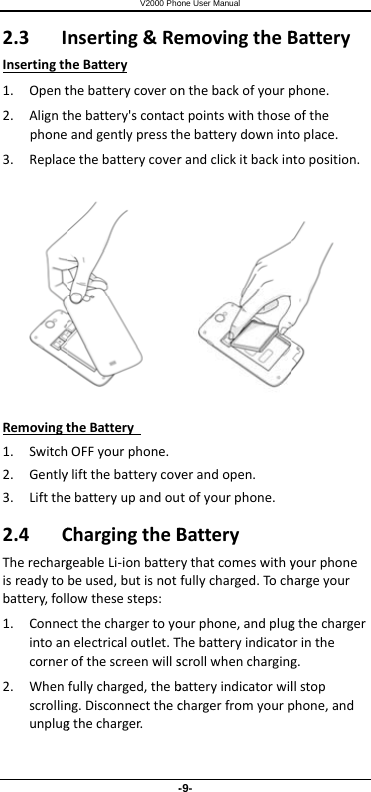 V2000 Phone User Manual

2.3 Inserting & Removing the Battery

Inserting the Battery

1. Open the battery cover on the back of your phone.
2. Align the battery's contact points with those of the phone and gently press the battery down into place.
3. Replace the battery cover and click it back into position.

Removing the Battery

1. Switch OFF your phone.
2. Gently lift the battery cover and open.
3. Lift the battery up and out of your phone.

2.4 Charging the Battery

The rechargeable Li-ion battery that comes with your phone is ready to be used, but is not fully charged. To charge your battery, follow these steps:

1. Connect the charger to your phone, and plug the charger into an electrical outlet. The battery indicator in the corner of the screen will scroll when charging.
2. When fully charged, the battery indicator will stop scrolling. Disconnect the charger from your phone, and unplug the charger.

-9-