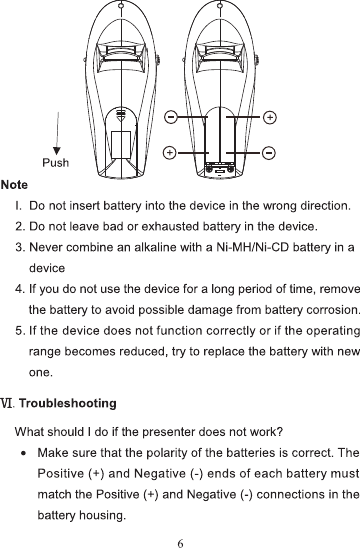 Push

Note

I. Do not insert battery into the device in the wrong direction.

2. Do not leave bad or exhausted battery in the device.

3. Never combine an alkaline with a Ni-MH/Ni-CD battery in a device

4. If you do not use the device for a long period of time, remove the battery to avoid possible damage from battery corrosion.

5. If the device does not function correctly or if the operating range becomes reduced, try to replace the battery with new one.

VI. Troubleshooting

What should I do if the presenter does not work?

• Make sure that the polarity of the batteries is correct. The Positive (+) and Negative (-) ends of each battery must match the Positive (+) and Negative (-) connections in the battery housing.

6