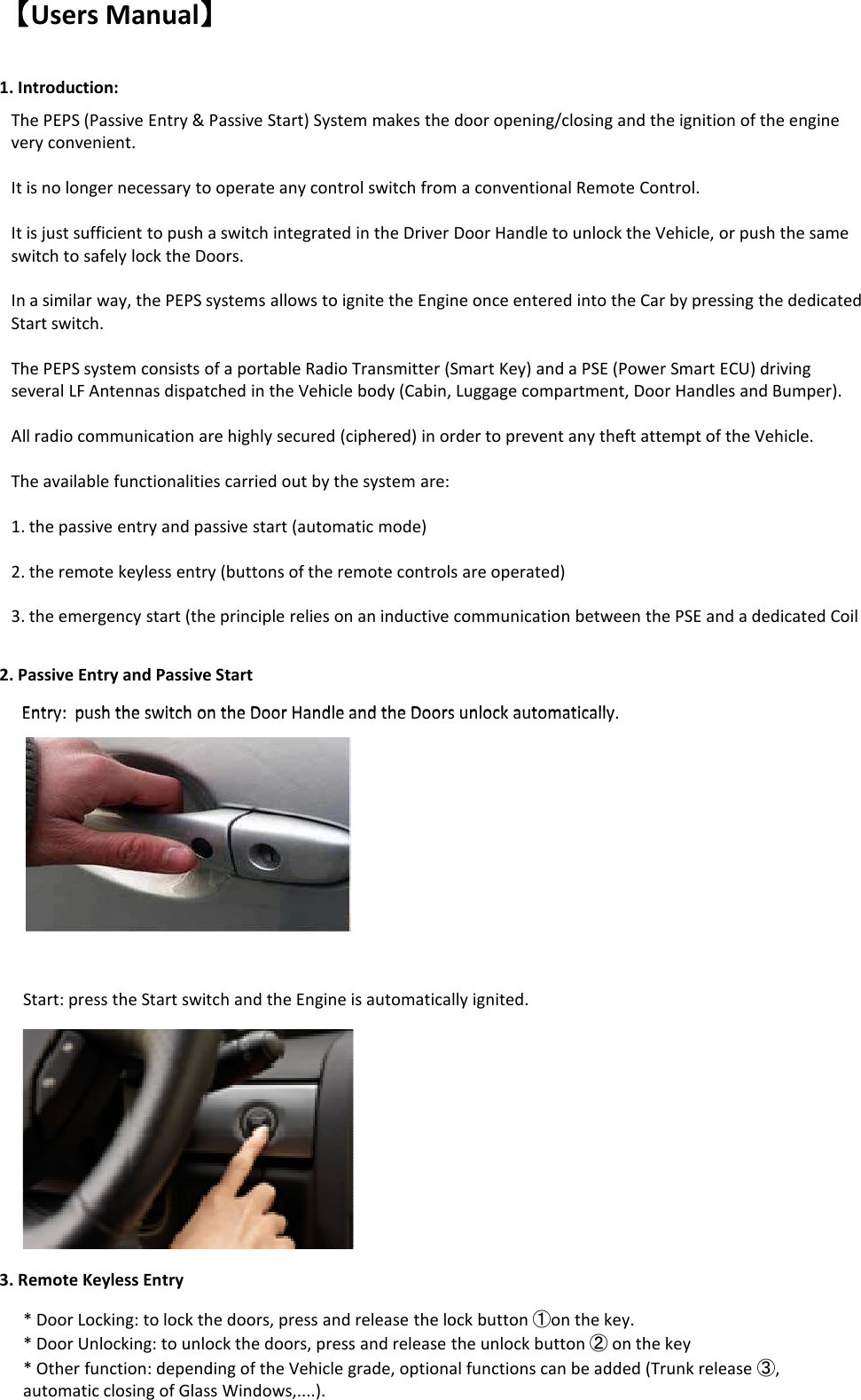 【Users Manual】

1. Introduction:

The PEPS (Passive Entry & Passive Start) System makes the door opening/closing and the ignition of the engine very convenient.

It is no longer necessary to operate any control switch from a conventional Remote Control.

It is just sufficient to push a switch integrated in the Driver Door Handle to unlock the Vehicle, or push the same switch to safely lock the Doors.

In a similar way, the PEPS systems allows to ignite the Engine once entered into the Car by pressing the dedicated Start switch.

The PEPS system consists of a portable Radio Transmitter (Smart Key) and a PSE (Power Smart ECU) driving several LF Antennas dispatched in the Vehicle body (Cabin, Luggage compartment, Door Handles and Bumper).

All radio communication are highly secured (ciphered) in order to prevent any theft attempt of the Vehicle.

The available functionalities carried out by the system are:

1. the passive entry and passive start (automatic mode)

2. the remote keyless entry (buttons of the remote controls are operated)

3. the emergency start (the principle relies on an inductive communication between the PSE and a dedicated Coil

2. Passive Entry and Passive Start

Entry: push the switch on the Door Handle and the Doors unlock automatically.

Start: press the Start switch and the Engine is automatically ignited.

3. Remote Keyless Entry

* Door Locking: to lock the doors, press and release the lock button ①on the key.
* Door Unlocking: to unlock the doors, press and release the unlock button ② on the key
* Other function: depending of the Vehicle grade, optional functions can be added (Trunk release ③, automatic closing of Glass Windows,....).