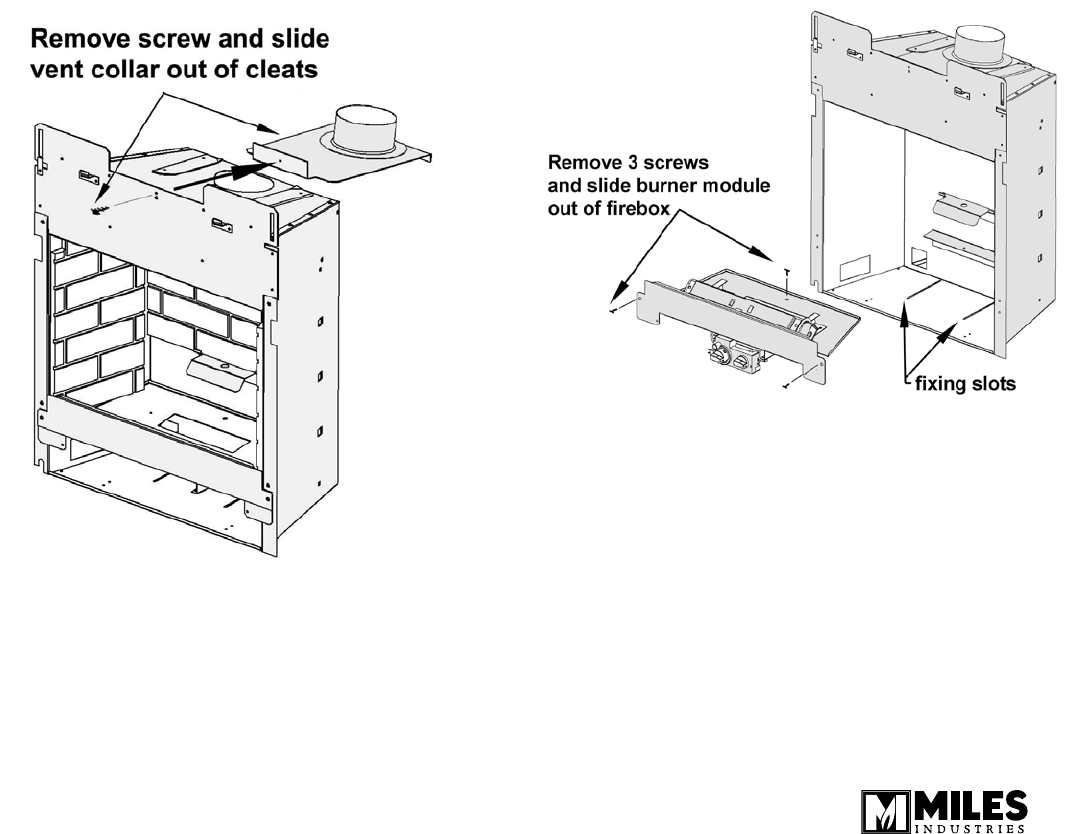 Remove screw and slide vent collar out of cleats

Remove 3 screws and slide burner module out of firebox

fixing slots

MILES INDUSTRIES