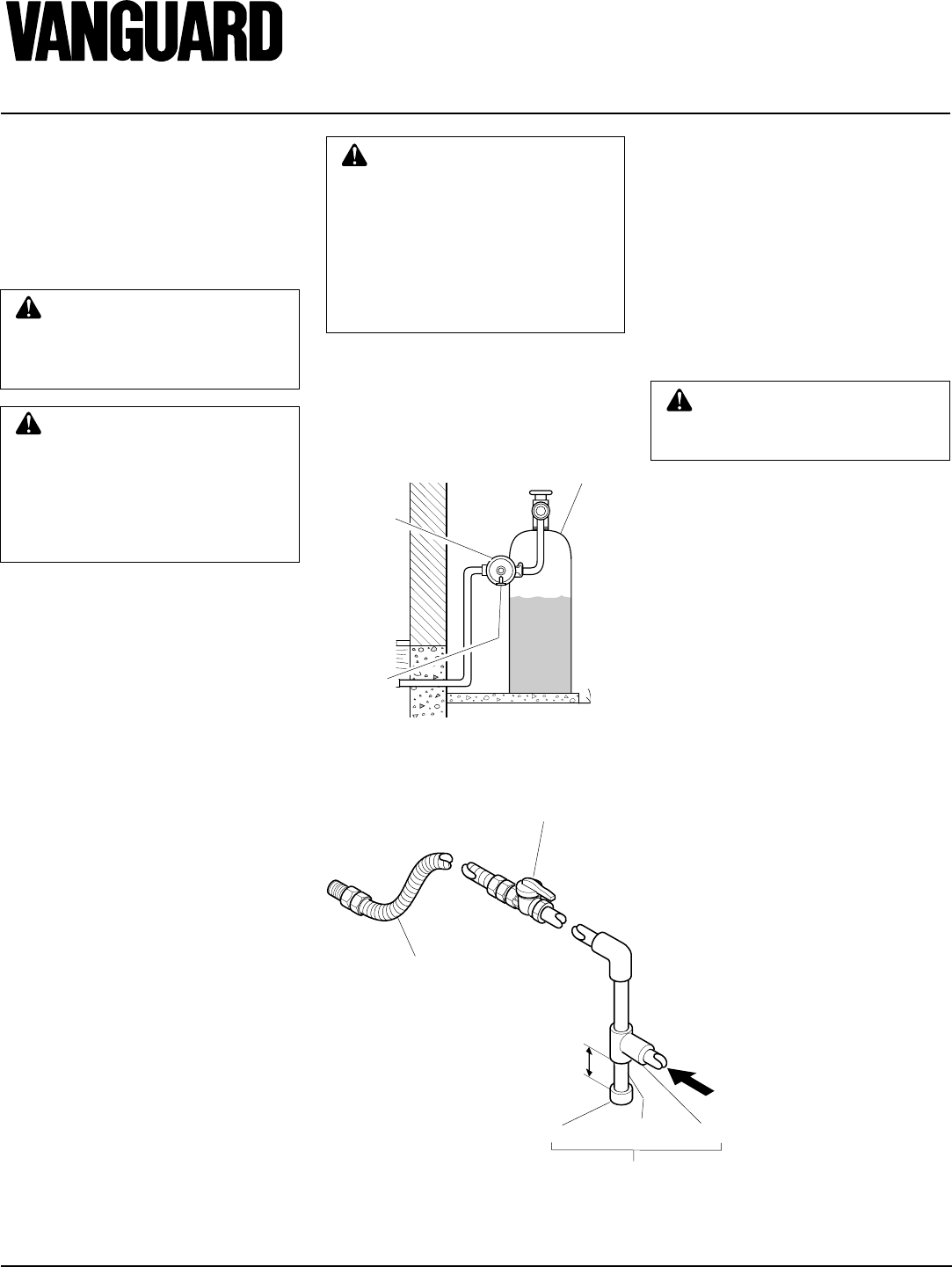 VANGUARD