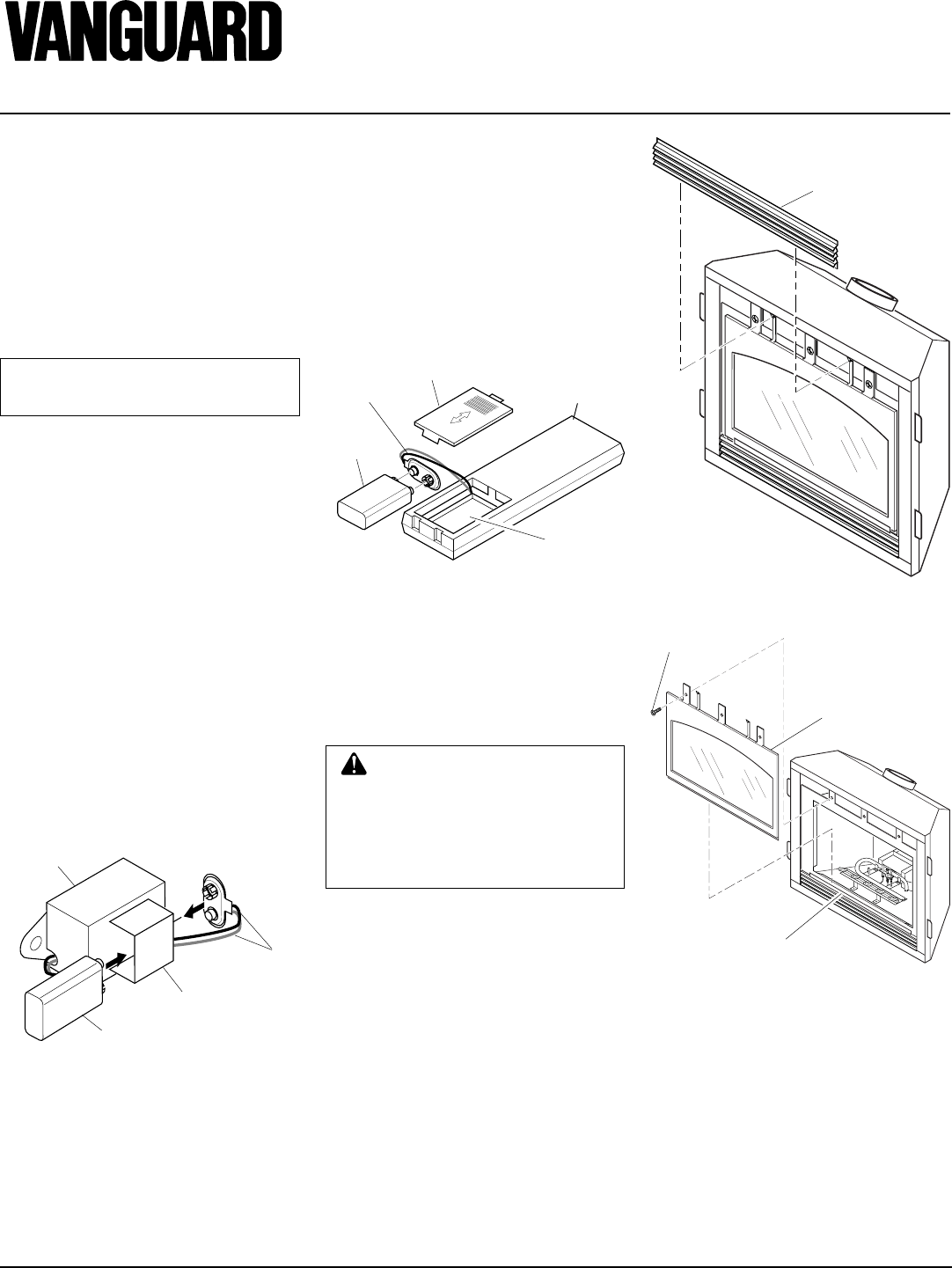 VANGUARD