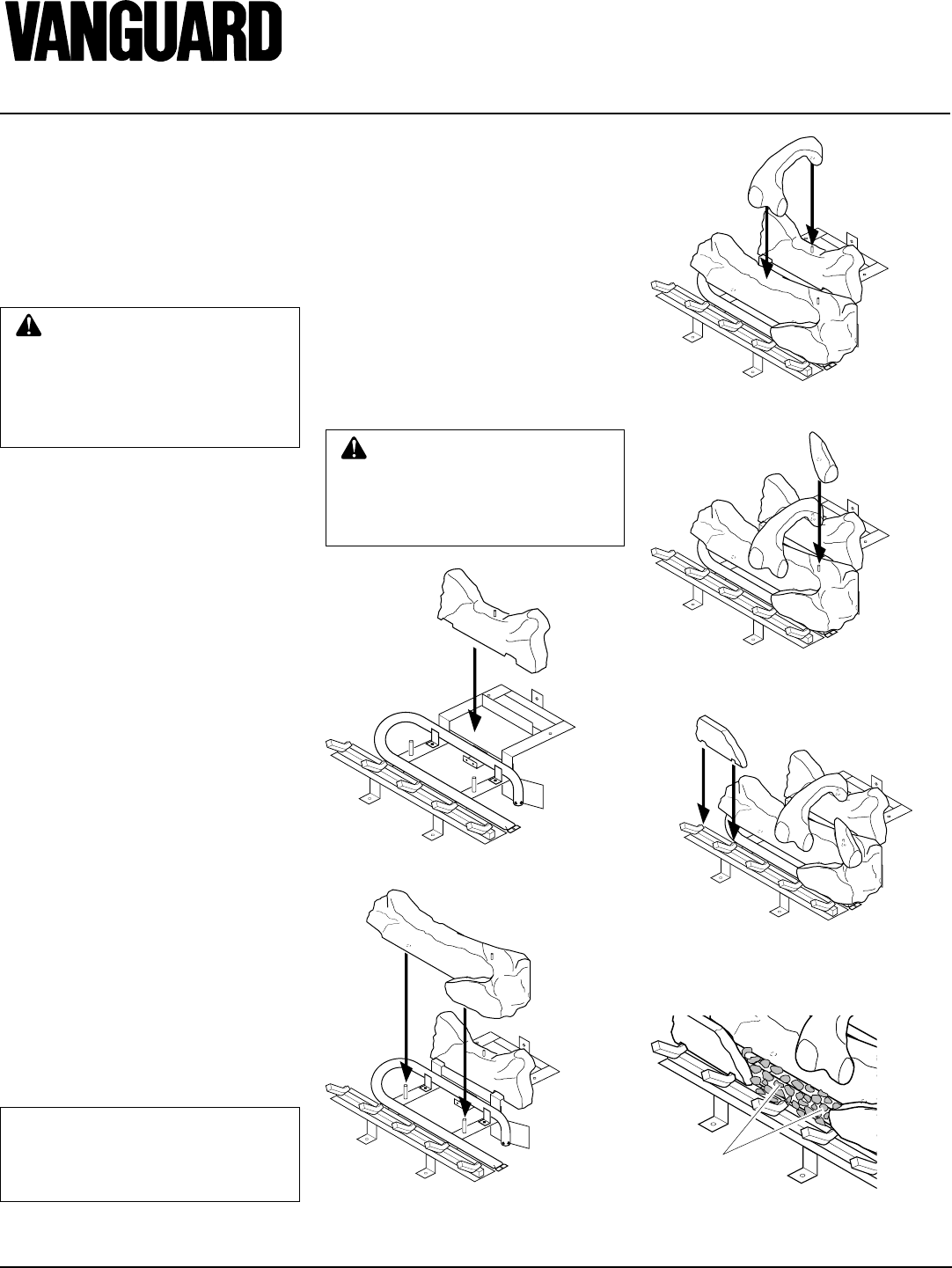 VANGUARD