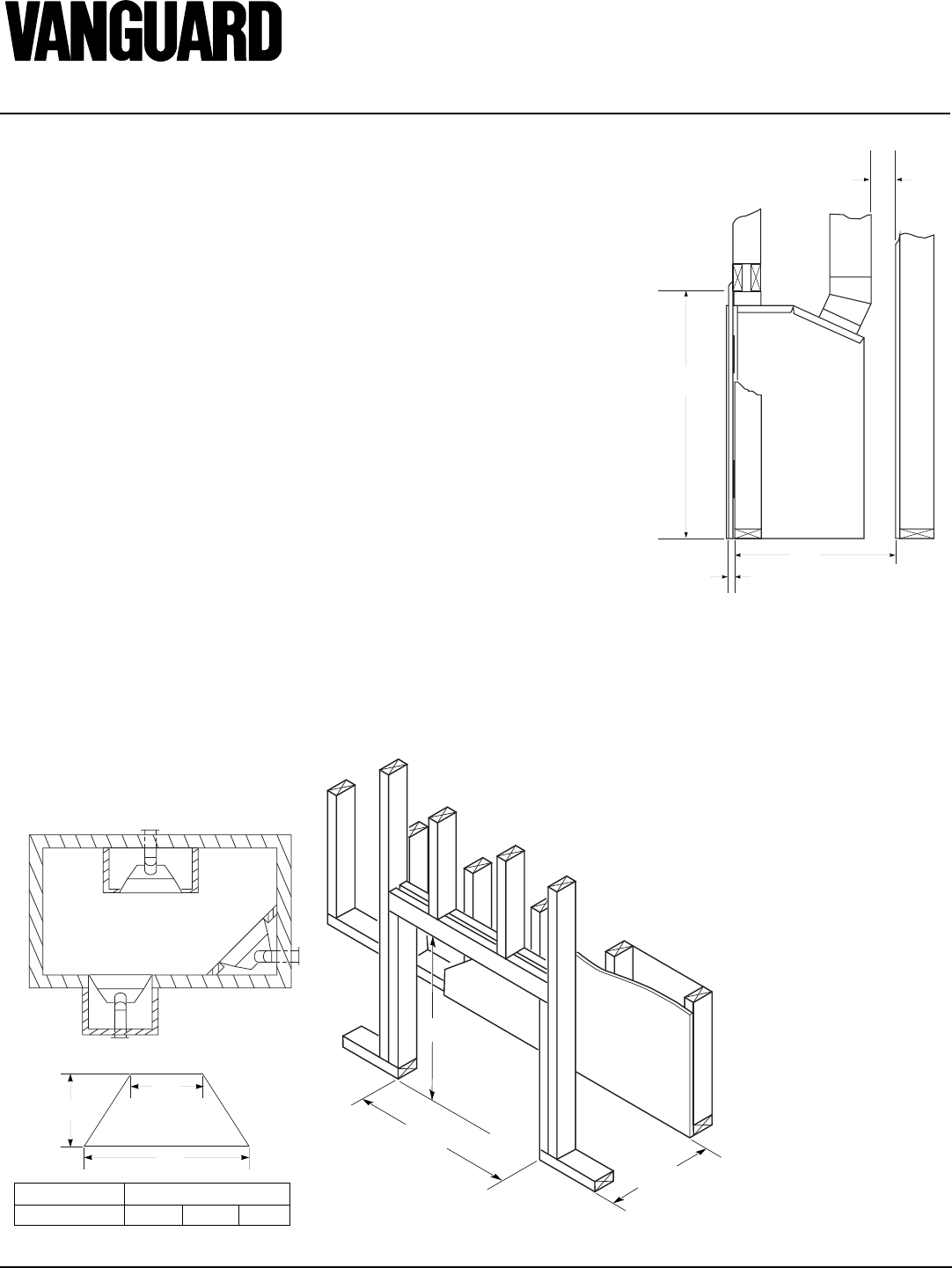 VANGUARD