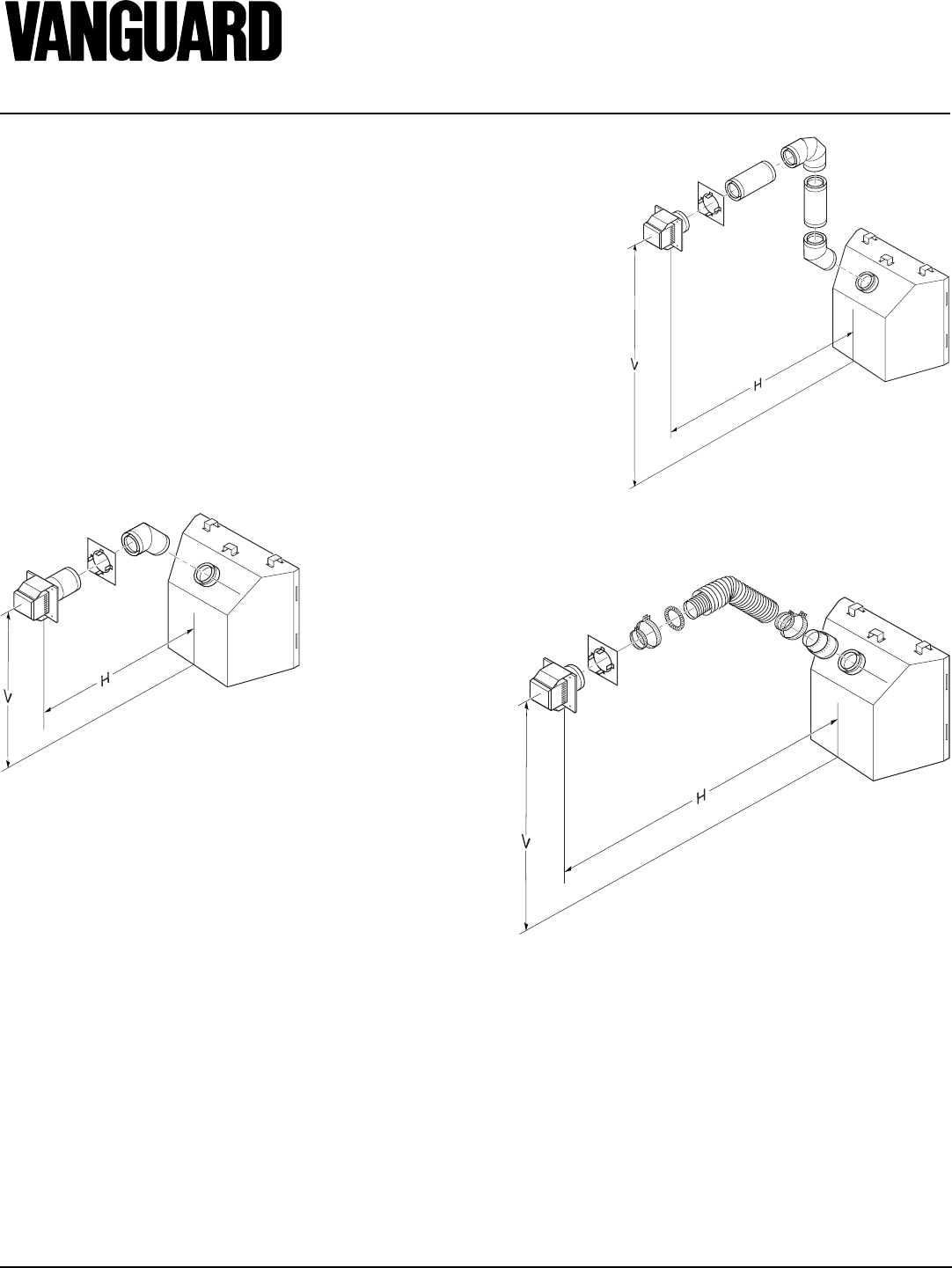 VANGUARD

V

H

V

H

V

H