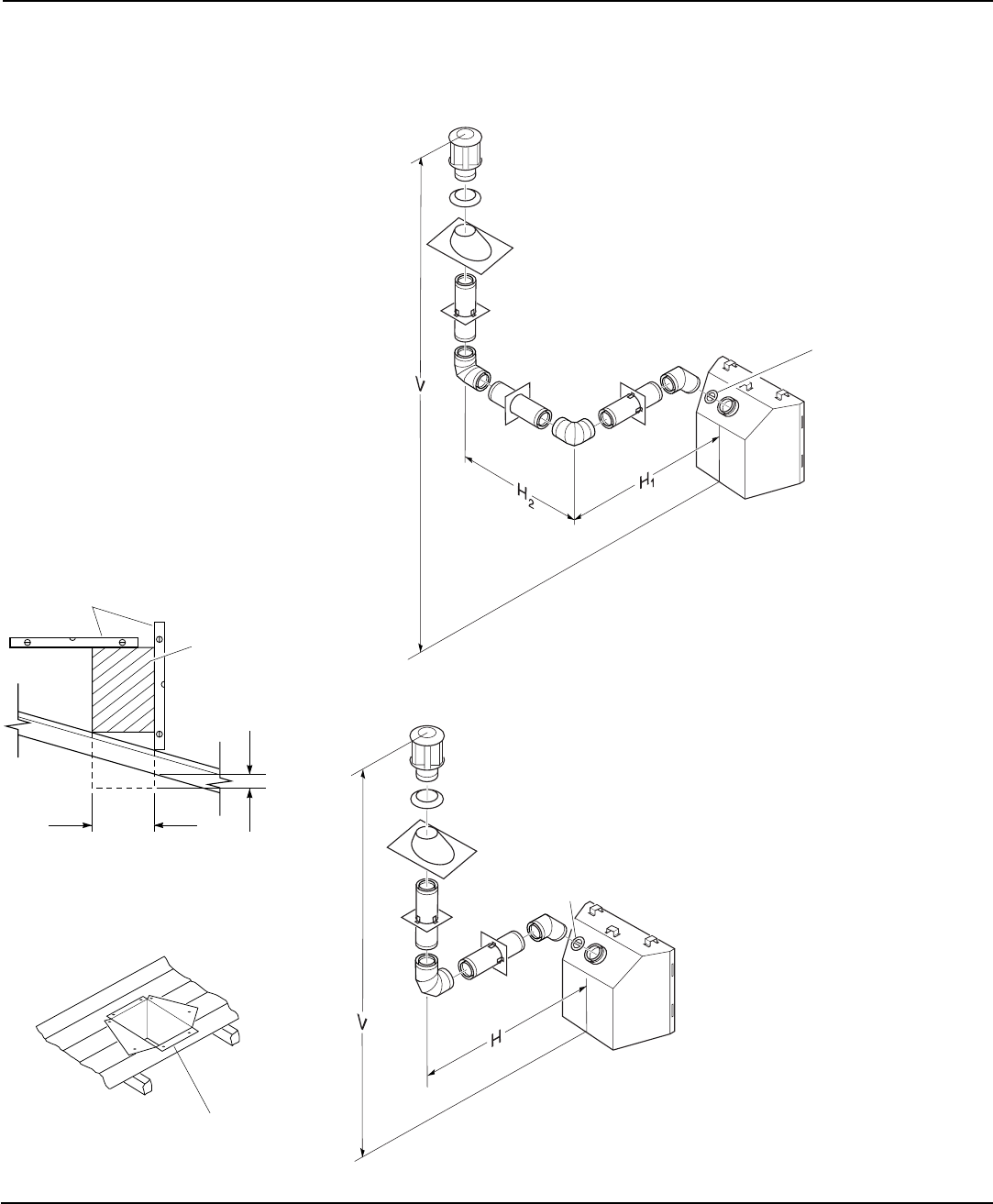 V

$H_2$

$H_1$

V

H