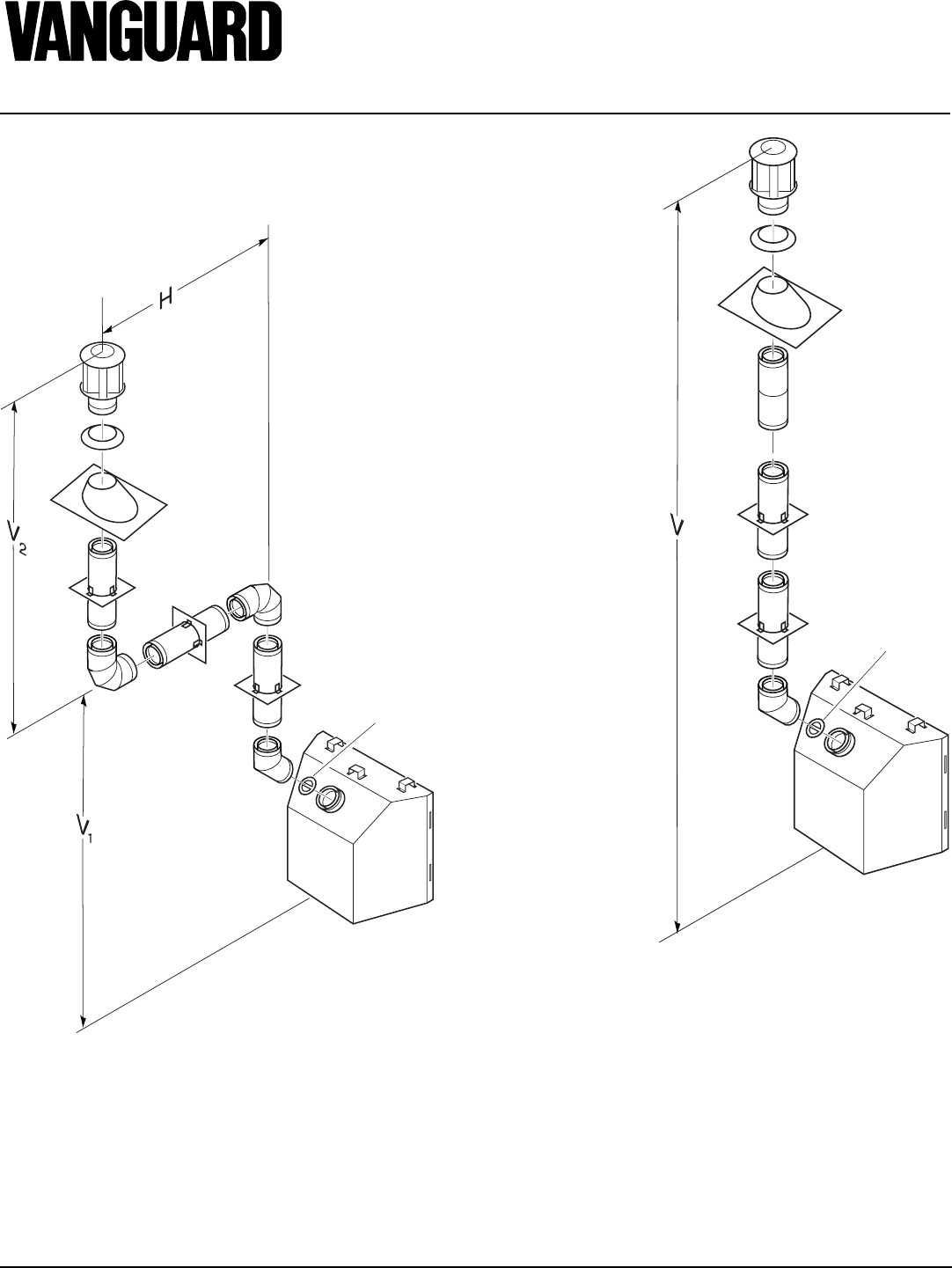 VANGUARD

H

$V_2$

$V_1$

V