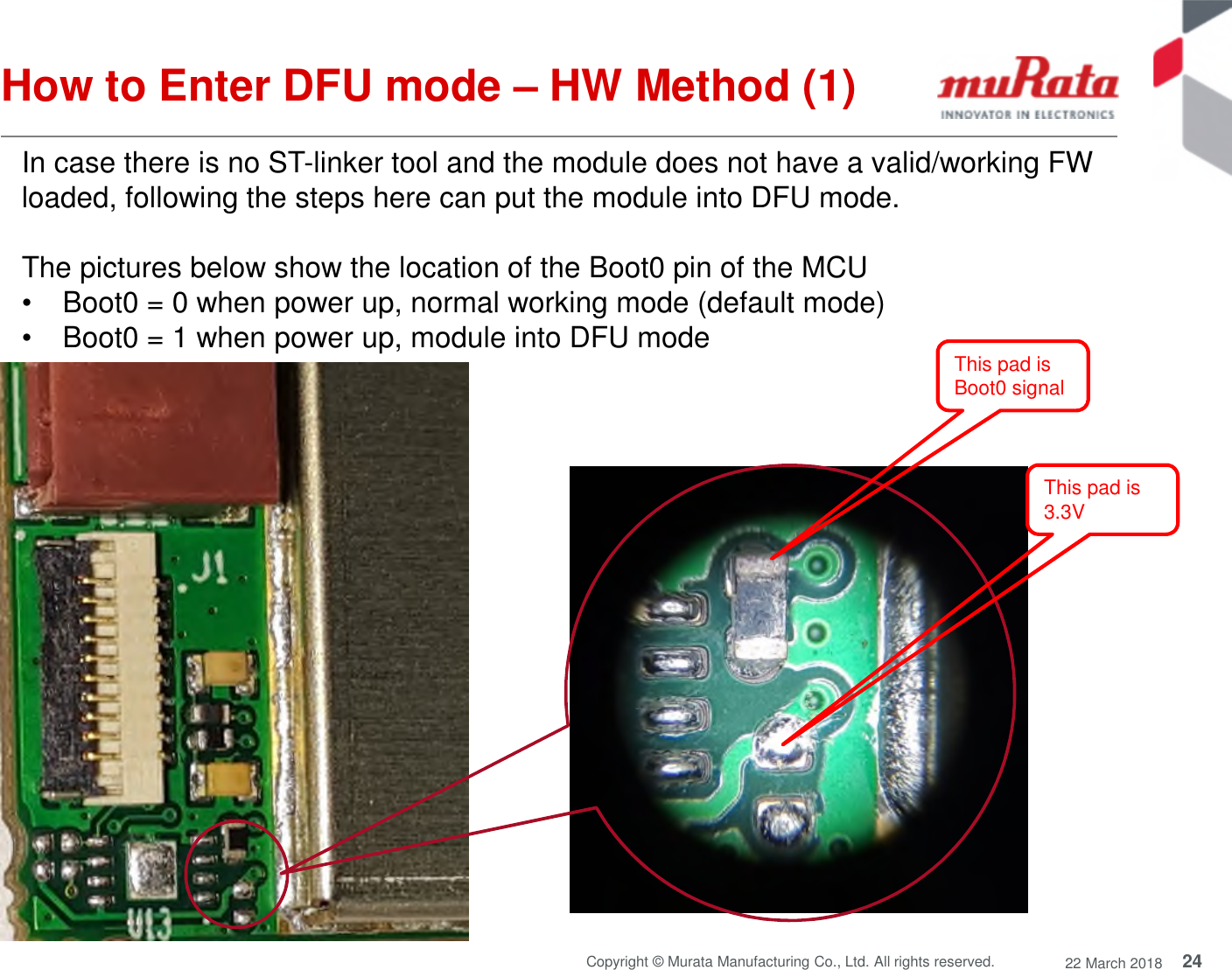 How to Enter DFU mode – HW Method (1)

muRata
INNOVATOR IN ELECTRONICS

In case there is no ST-linker tool and the module does not have a valid/working FW loaded, following the steps here can put the module into DFU mode.

The pictures below show the location of the Boot0 pin of the MCU
• Boot0 = 0 when power up, normal working mode (default mode)
• Boot0 = 1 when power up, module into DFU mode

This pad is Boot0 signal

This pad is 3.3V

J1

U13

Copyright © Murata Manufacturing Co., Ltd. All rights reserved. 22 March 2018 24