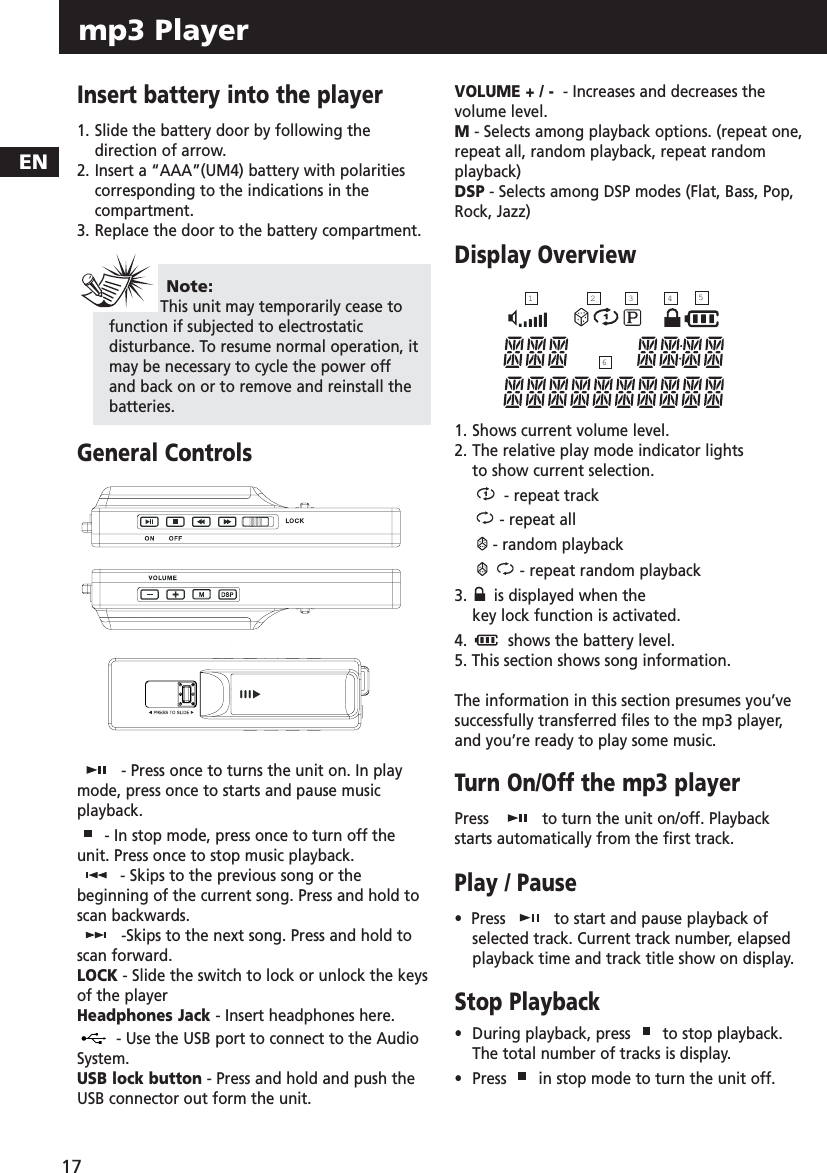 mp3 Player

EN

Insert battery into the player

1. Slide the battery door by following the direction of arrow.
2. Insert a “AAA”(UM4) battery with polarities corresponding to the indications in the compartment.
3. Replace the door to the battery compartment.

Note:
This unit may temporarily cease to function if subjected to electrostatic disturbance. To resume normal operation, it may be necessary to cycle the power off and back on or to remove and reinstall the batteries.

General Controls

LOCK
ON OFF
VOLUME
M DSP
PRESS TO SLIDE

- Press once to turns the unit on. In play mode, press once to starts and pause music playback.
- In stop mode, press once to turn off the unit. Press once to stop music playback.
- Skips to the previous song or the beginning of the current song. Press and hold to scan backwards.
-Skips to the next song. Press and hold to scan forward.
LOCK - Slide the switch to lock or unlock the keys of the player
Headphones Jack - Insert headphones here.
- Use the USB port to connect to the Audio System.
USB lock button - Press and hold and push the USB connector out form the unit.

VOLUME + / - - Increases and decreases the volume level.
M - Selects among playback options. (repeat one, repeat all, random playback, repeat random playback)
DSP - Selects among DSP modes (Flat, Bass, Pop, Rock, Jazz)

Display Overview

1 2 3 4 5
6

1. Shows current volume level.
2. The relative play mode indicator lights to show current selection.
- repeat track
- repeat all
- random playback
- repeat random playback
3. is displayed when the key lock function is activated.
4. shows the battery level.
5. This section shows song information.

The information in this section presumes you’ve successfully transferred files to the mp3 player, and you’re ready to play some music.

Turn On/Off the mp3 player

Press to turn the unit on/off. Playback starts automatically from the first track.

Play / Pause

• Press to start and pause playback of selected track. Current track number, elapsed playback time and track title show on display.

Stop Playback

• During playback, press to stop playback. The total number of tracks is display.
• Press in stop mode to turn the unit off.

17