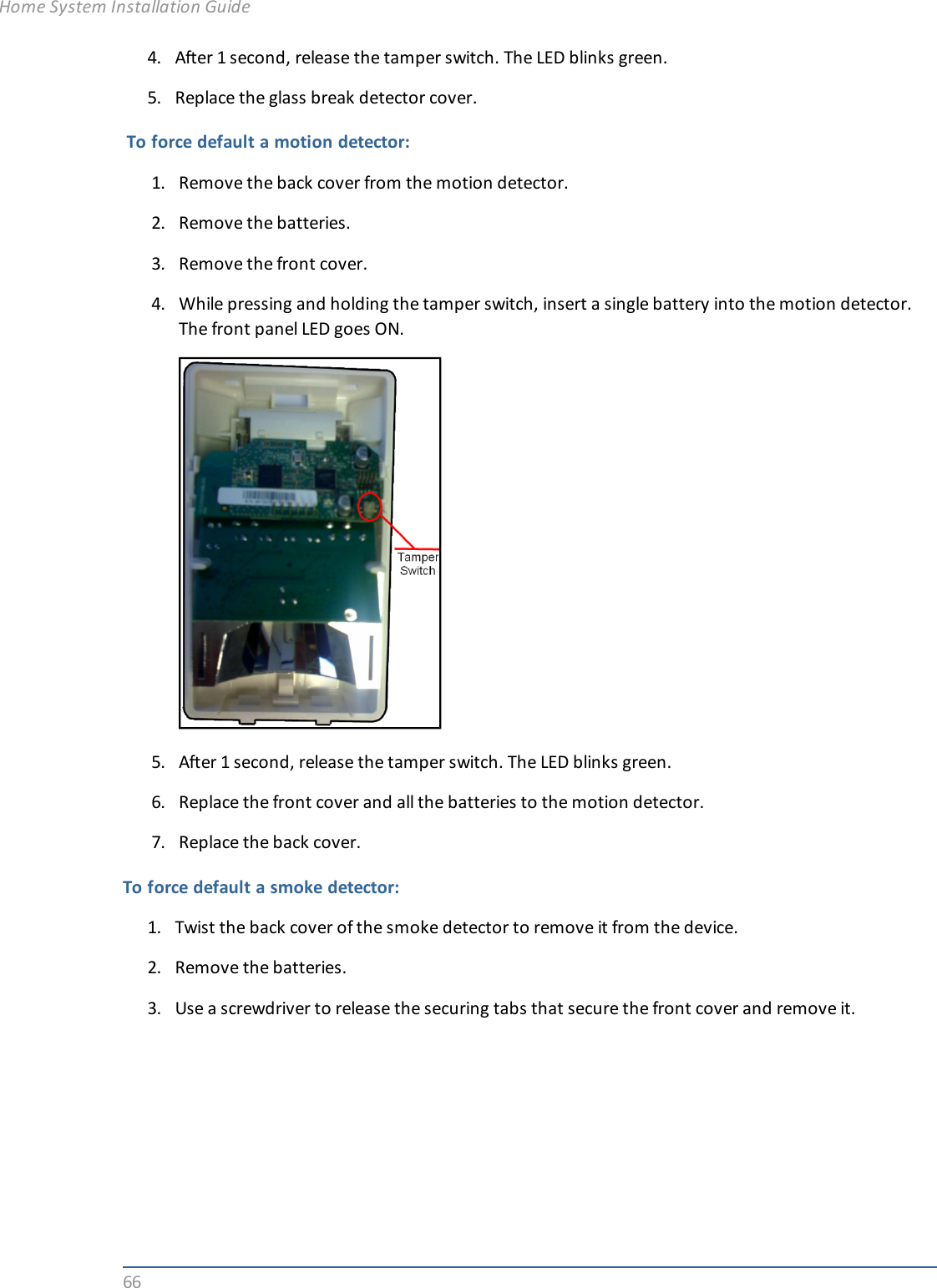 Home System Installation Guide

4. After 1 second, release the tamper switch. The LED blinks green.

5. Replace the glass break detector cover.

To force default a motion detector:

1. Remove the back cover from the motion detector.

2. Remove the batteries.

3. Remove the front cover.

4. While pressing and holding the tamper switch, insert a single battery into the motion detector. The front panel LED goes ON.

Tamper Switch

5. After 1 second, release the tamper switch. The LED blinks green.

6. Replace the front cover and all the batteries to the motion detector.

7. Replace the back cover.

To force default a smoke detector:

1. Twist the back cover of the smoke detector to remove it from the device.

2. Remove the batteries.

3. Use a screwdriver to release the securing tabs that secure the front cover and remove it.

66