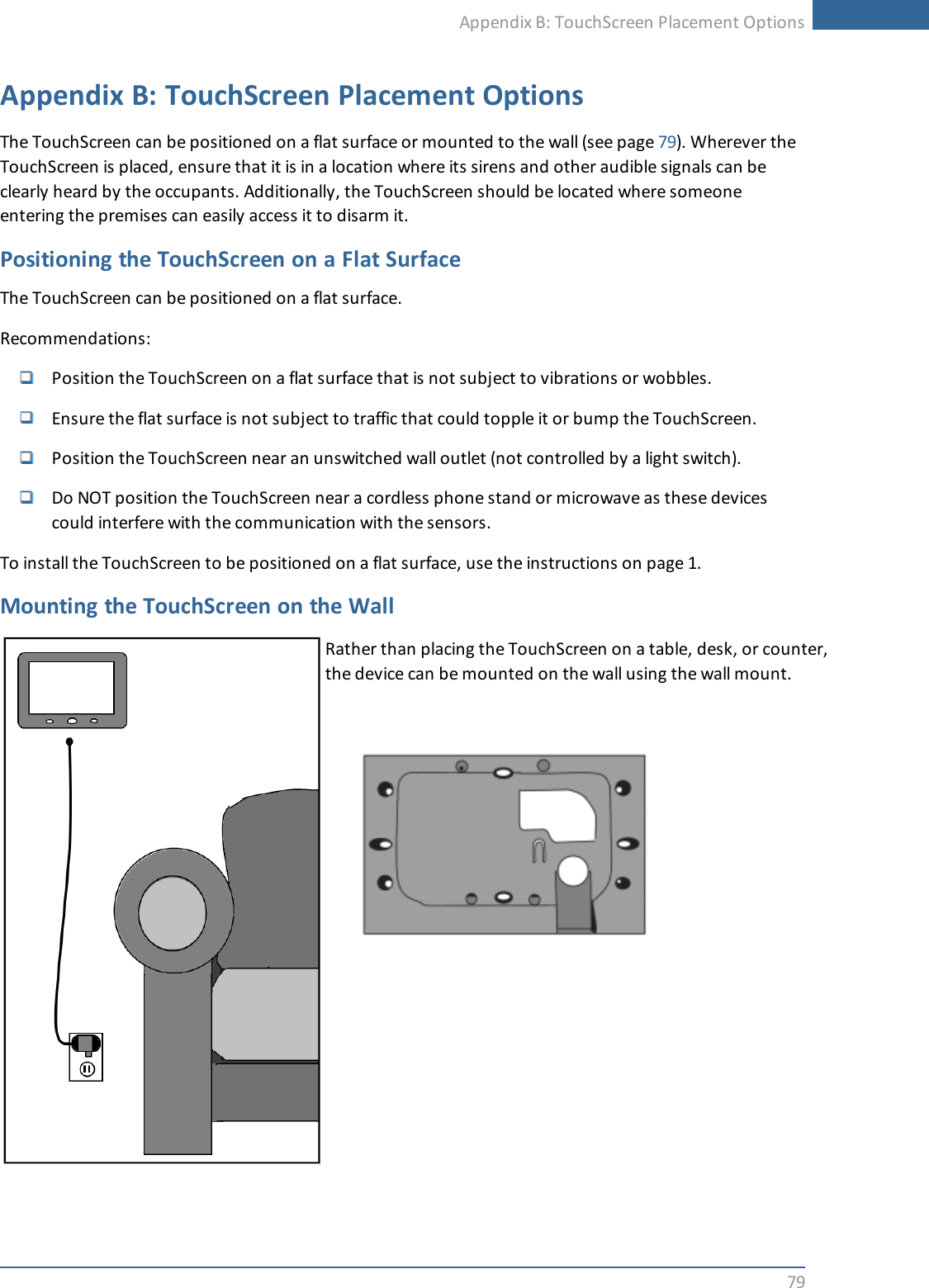 Appendix B: TouchScreen Placement Options

Appendix B: TouchScreen Placement Options

The TouchScreen can be positioned on a flat surface or mounted to the wall (see page 79). Wherever the TouchScreen is placed, ensure that it is in a location where its sirens and other audible signals can be clearly heard by the occupants. Additionally, the TouchScreen should be located where someone entering the premises can easily access it to disarm it.

Positioning the TouchScreen on a Flat Surface

The TouchScreen can be positioned on a flat surface.

Recommendations:

❑ Position the TouchScreen on a flat surface that is not subject to vibrations or wobbles.

❑ Ensure the flat surface is not subject to traffic that could topple it or bump the TouchScreen.

❑ Position the TouchScreen near an unswitched wall outlet (not controlled by a light switch).

❑ Do NOT position the TouchScreen near a cordless phone stand or microwave as these devices could interfere with the communication with the sensors.

To install the TouchScreen to be positioned on a flat surface, use the instructions on page 1.

Mounting the TouchScreen on the Wall

Rather than placing the TouchScreen on a table, desk, or counter, the device can be mounted on the wall using the wall mount.

79