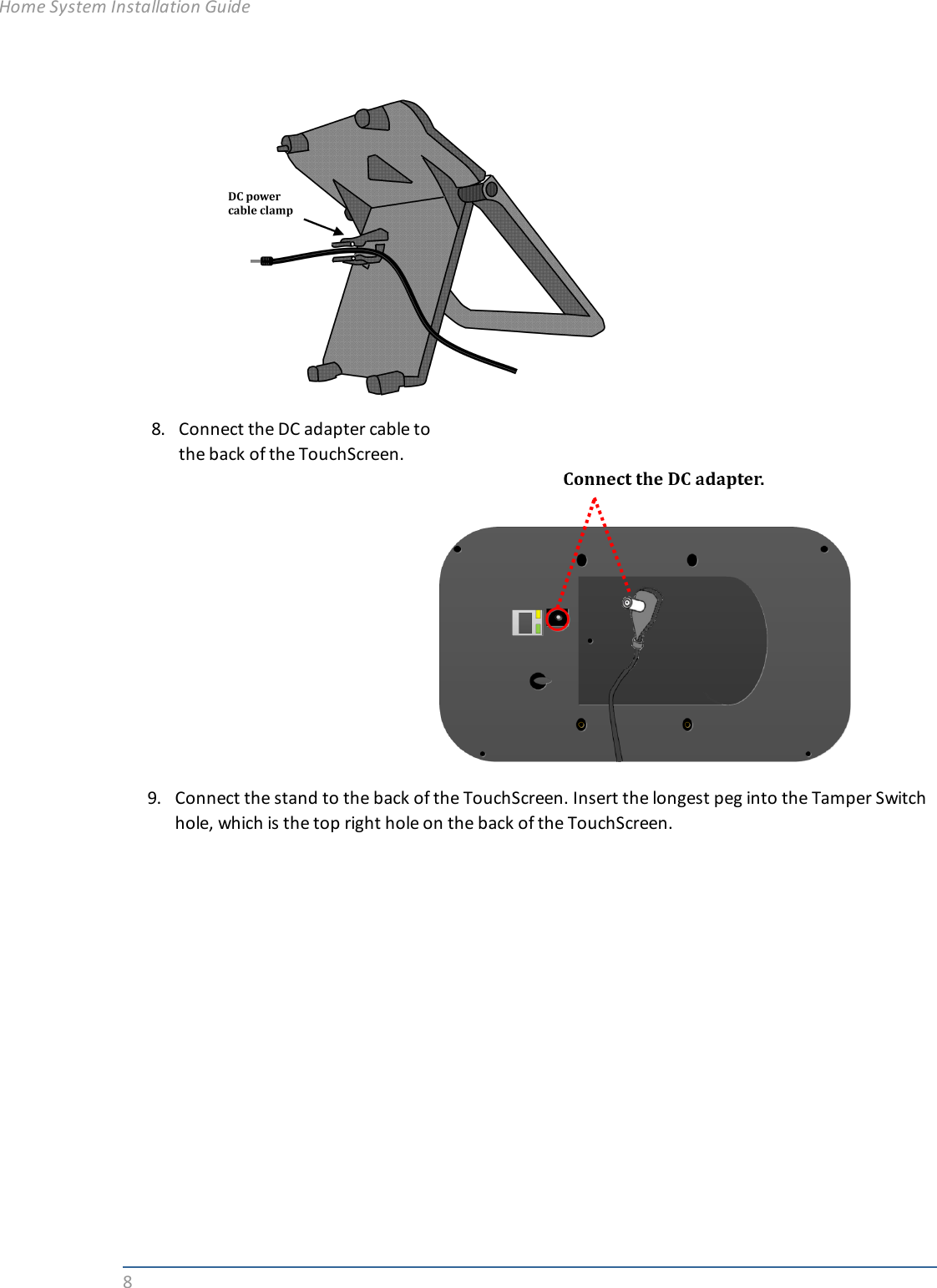 Home System Installation Guide

DC power cable clamp

8. Connect the DC adapter cable to the back of the TouchScreen.

Connect the DC adapter.

9. Connect the stand to the back of the TouchScreen. Insert the longest peg into the Tamper Switch hole, which is the top right hole on the back of the TouchScreen.

8