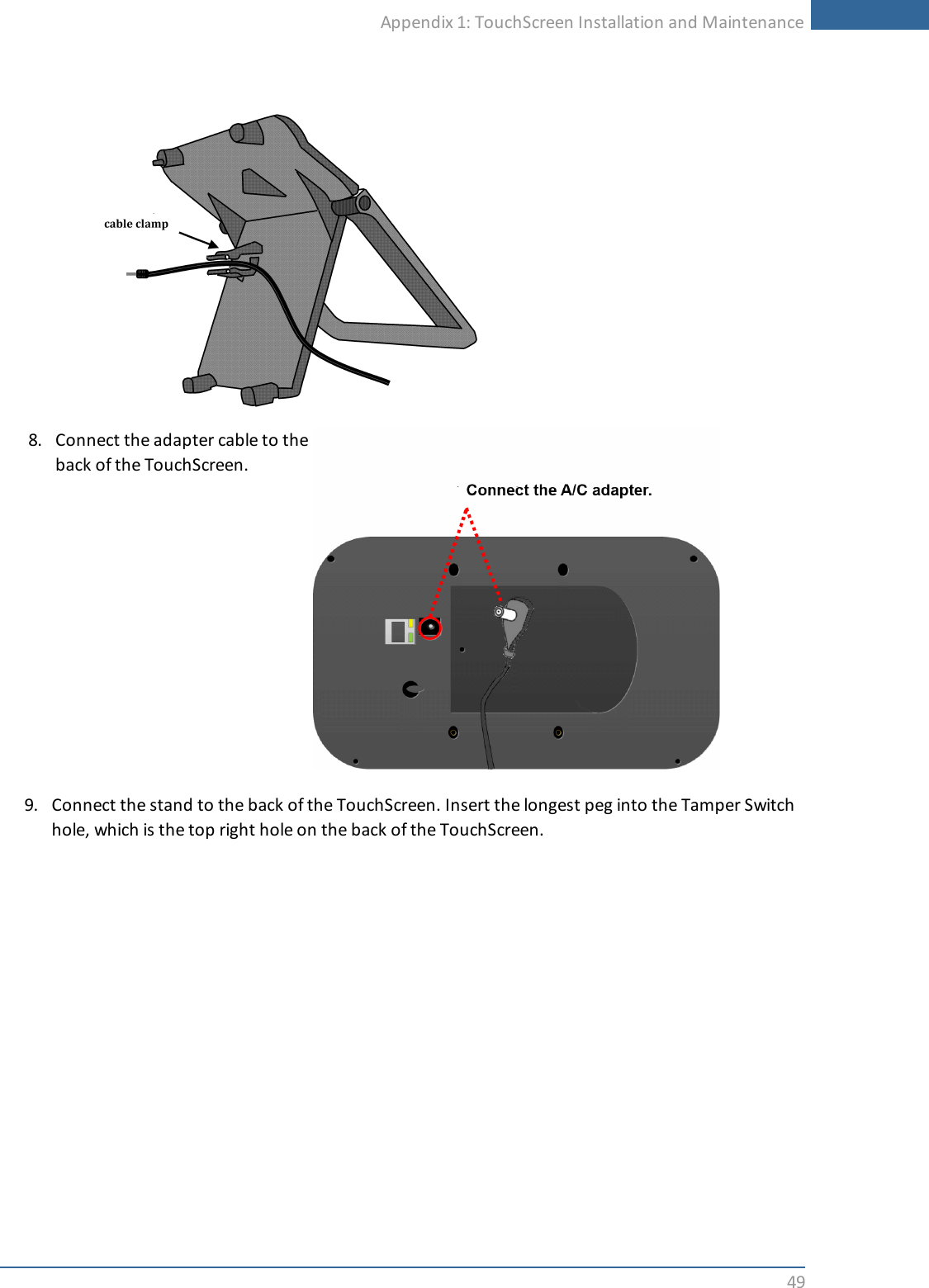 Appendix 1: TouchScreen Installation and Maintenance

cable clamp

8. Connect the adapter cable to the back of the TouchScreen.

Connect the A/C adapter.

9. Connect the stand to the back of the TouchScreen. Insert the longest peg into the Tamper Switch hole, which is the top right hole on the back of the TouchScreen.

49