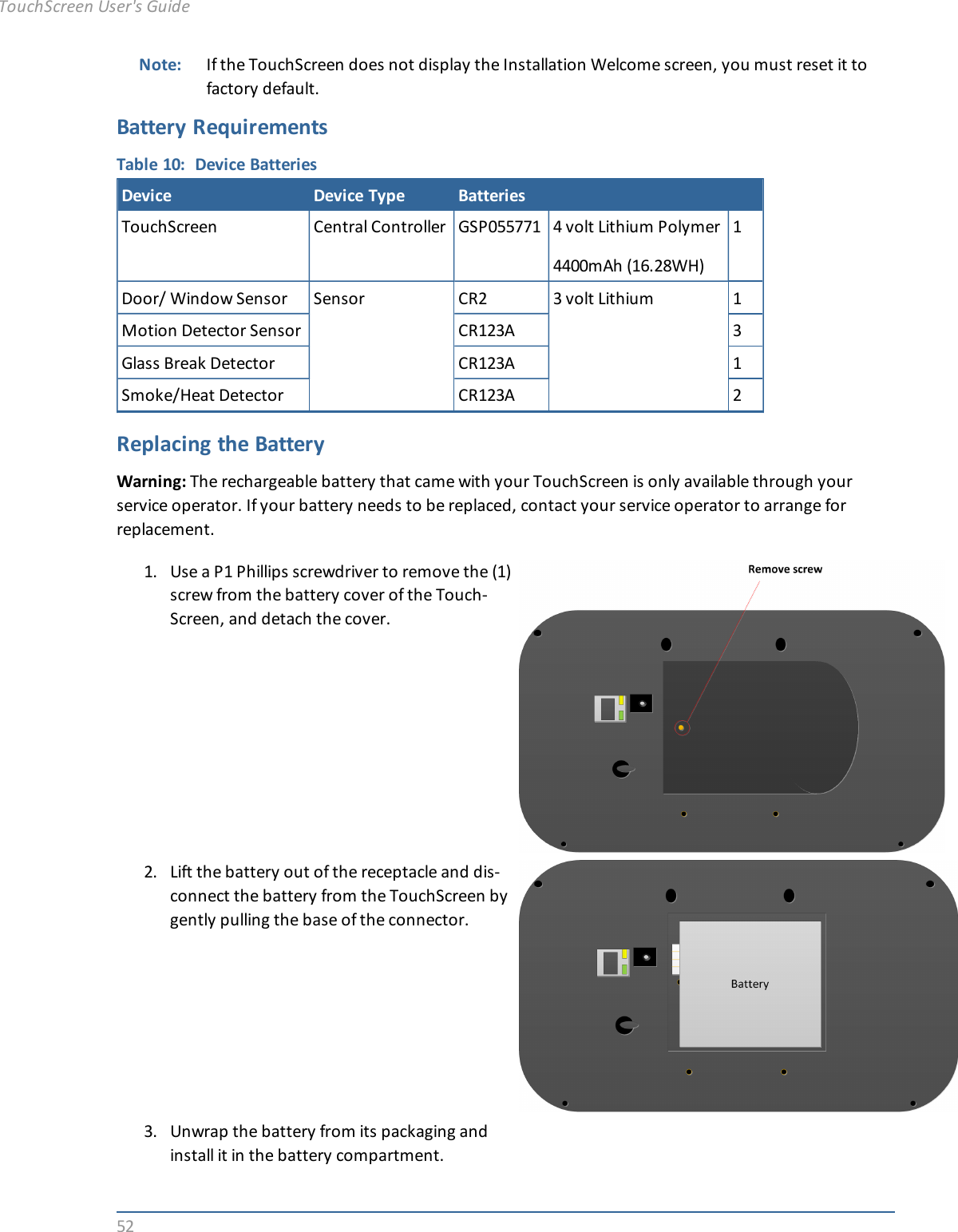 TouchScreen User's Guide

Note: If the TouchScreen does not display the Installation Welcome screen, you must reset it to factory default.

Battery Requirements

Table 10: Device Batteries

| Device | Device Type | Batteries | | |
|---|---|---|---|---|
| TouchScreen | Central Controller | GSP055771 | 4 volt Lithium Polymer 4400mAh (16.28WH) | 1 |
| Door/ Window Sensor | Sensor | CR2 | 3 volt Lithium | 1 |
| Motion Detector Sensor | | CR123A | | 3 |
| Glass Break Detector | | CR123A | | 1 |
| Smoke/Heat Detector | | CR123A | | 2 |

Replacing the Battery

Warning: The rechargeable battery that came with your TouchScreen is only available through your service operator. If your battery needs to be replaced, contact your service operator to arrange for replacement.

1. Use a P1 Phillips screwdriver to remove the (1) screw from the battery cover of the TouchScreen, and detach the cover.

Remove screw

2. Lift the battery out of the receptacle and disconnect the battery from the TouchScreen by gently pulling the base of the connector.

Battery

3. Unwrap the battery from its packaging and install it in the battery compartment.

52