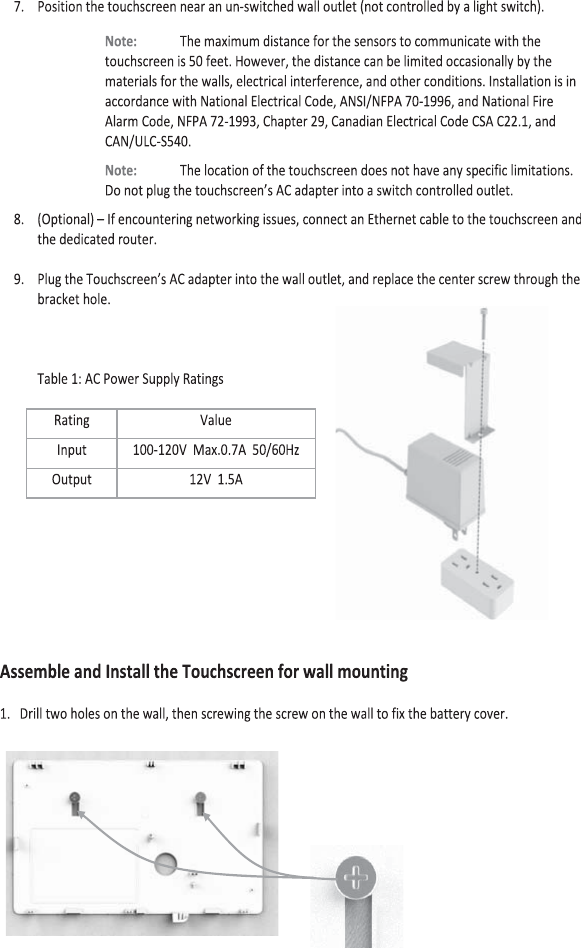 7. Position the touchscreen near an un-switched wall outlet (not controlled by a light switch).

Note: The maximum distance for the sensors to communicate with the touchscreen is 50 feet. However, the distance can be limited occasionally by the materials for the walls, electrical interference, and other conditions. Installation is in accordance with National Electrical Code, ANSI/NFPA 70-1996, and National Fire Alarm Code, NFPA 72-1993, Chapter 29, Canadian Electrical Code CSA C22.1, and CAN/ULC-S540.

Note: The location of the touchscreen does not have any specific limitations. Do not plug the touchscreen's AC adapter into a switch controlled outlet.

8. (Optional) – If encountering networking issues, connect an Ethernet cable to the touchscreen and the dedicated router.

9. Plug the Touchscreen's AC adapter into the wall outlet, and replace the center screw through the bracket hole.

Table 1: AC Power Supply Ratings

| Rating | Value |
|---|---|
| Input | 100-120V Max.0.7A 50/60Hz |
| Output | 12V 1.5A |

Assemble and Install the Touchscreen for wall mounting

1. Drill two holes on the wall, then screwing the screw on the wall to fix the battery cover.