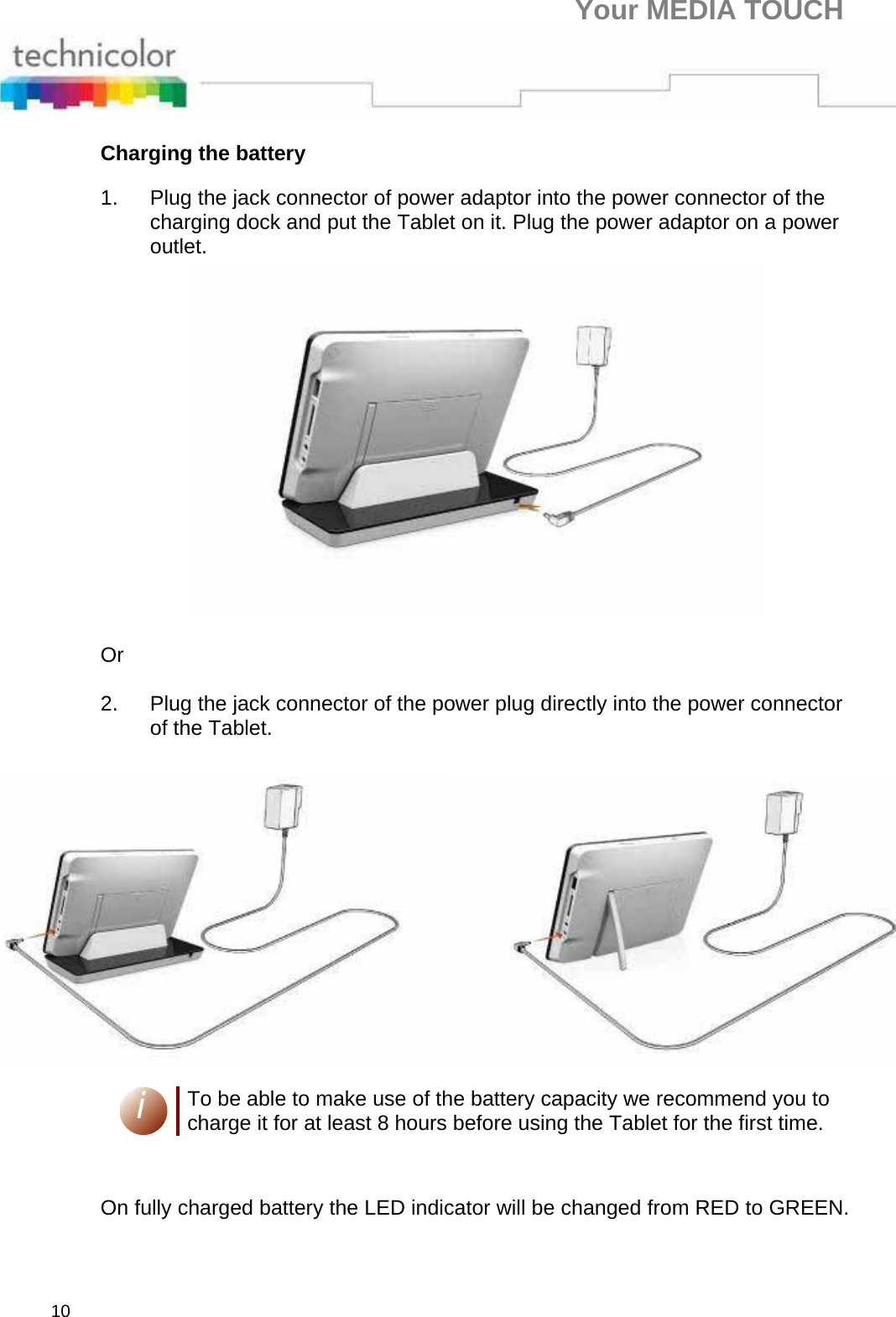 Your MEDIA TOUCH

technicolor

Charging the battery

1. Plug the jack connector of power adaptor into the power connector of the charging dock and put the Tablet on it. Plug the power adaptor on a power outlet.

Or

2. Plug the jack connector of the power plug directly into the power connector of the Tablet.

i To be able to make use of the battery capacity we recommend you to charge it for at least 8 hours before using the Tablet for the first time.

On fully charged battery the LED indicator will be changed from RED to GREEN.

10