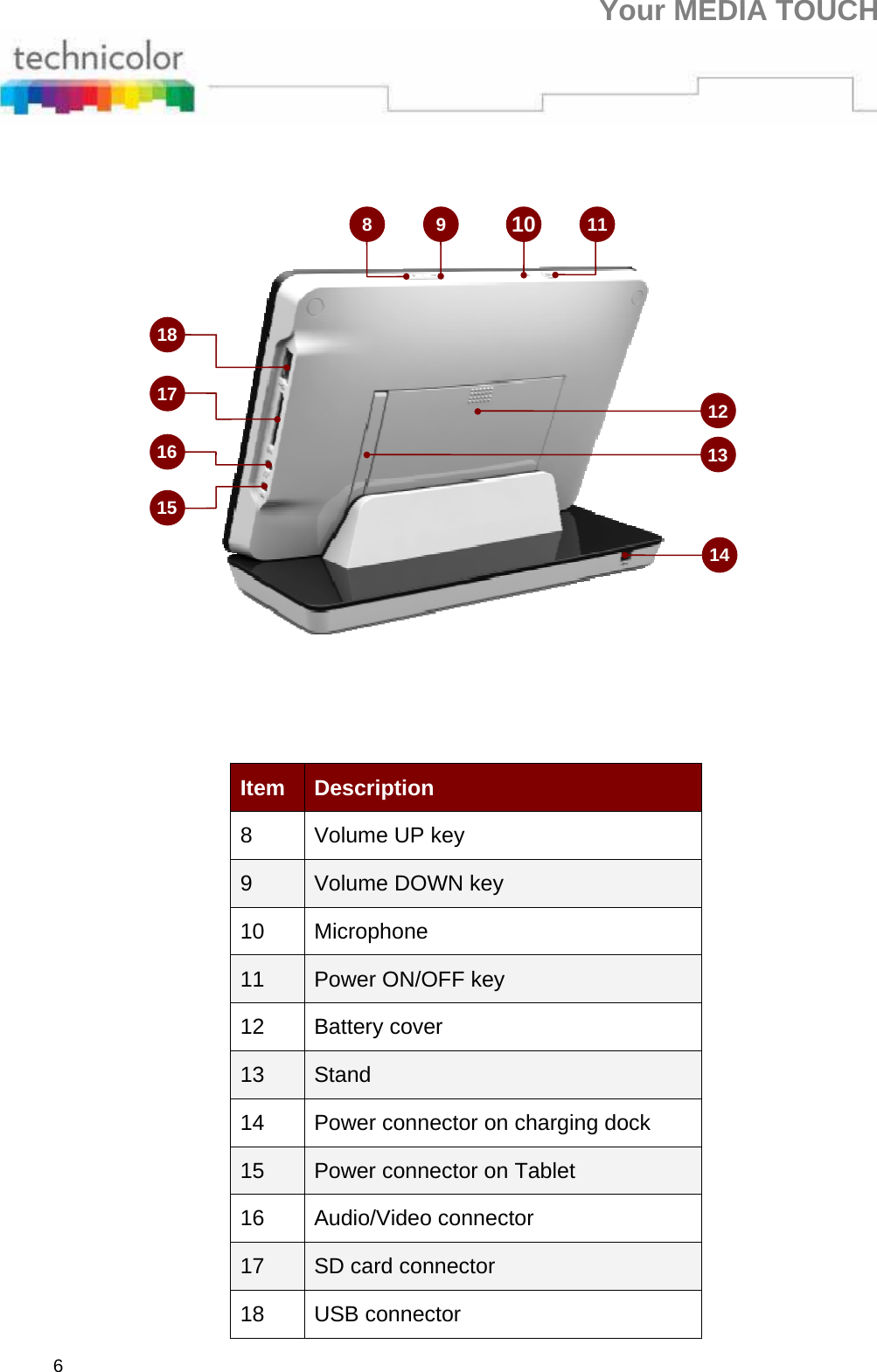 Your MEDIA TOUCH

technicolor

8 9 10 11

18
17
16
15

12
13
14

| Item | Description |
|---|---|
| 8 | Volume UP key |
| 9 | Volume DOWN key |
| 10 | Microphone |
| 11 | Power ON/OFF key |
| 12 | Battery cover |
| 13 | Stand |
| 14 | Power connector on charging dock |
| 15 | Power connector on Tablet |
| 16 | Audio/Video connector |
| 17 | SD card connector |
| 18 | USB connector |

6