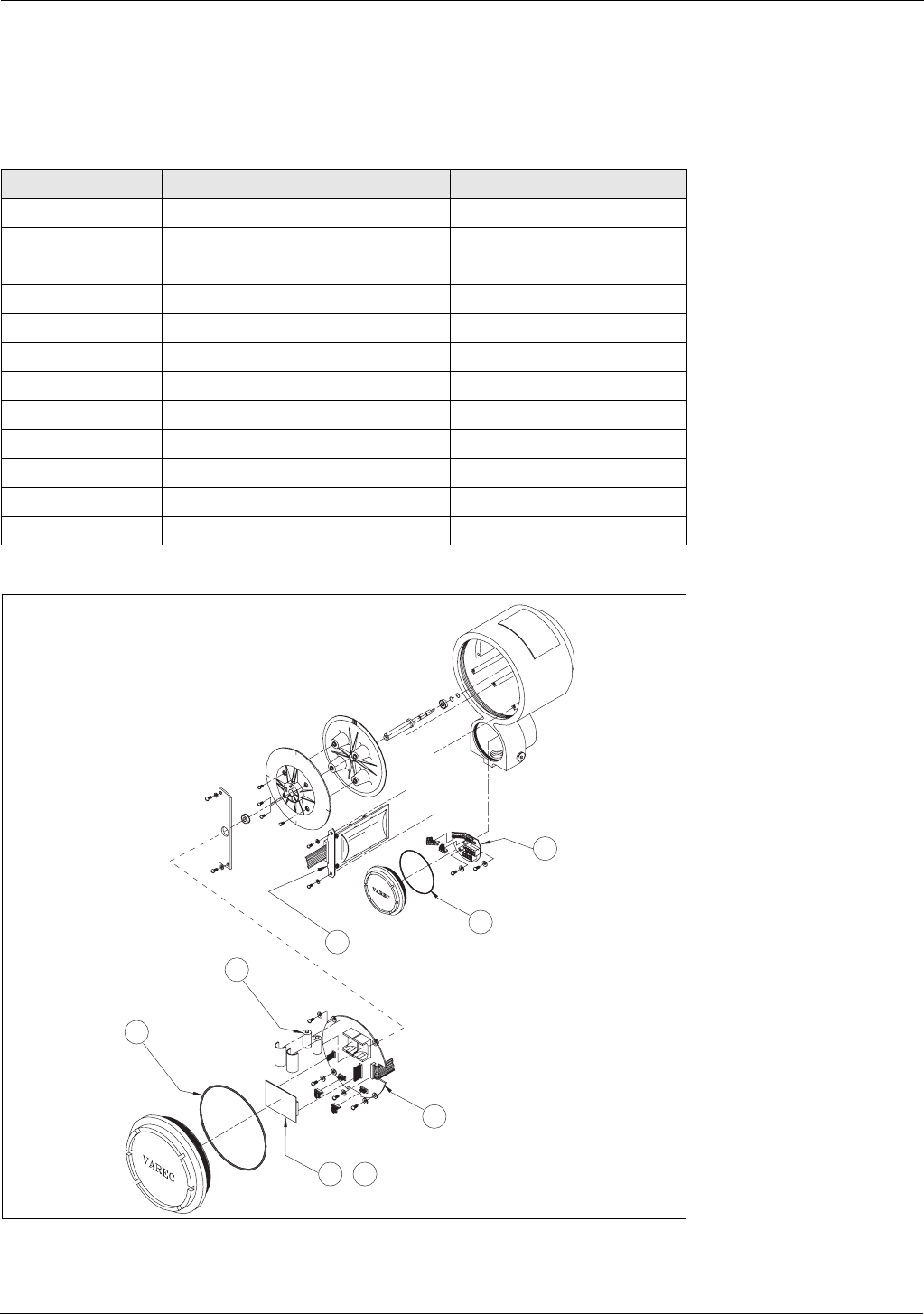 VAREC

VAREC