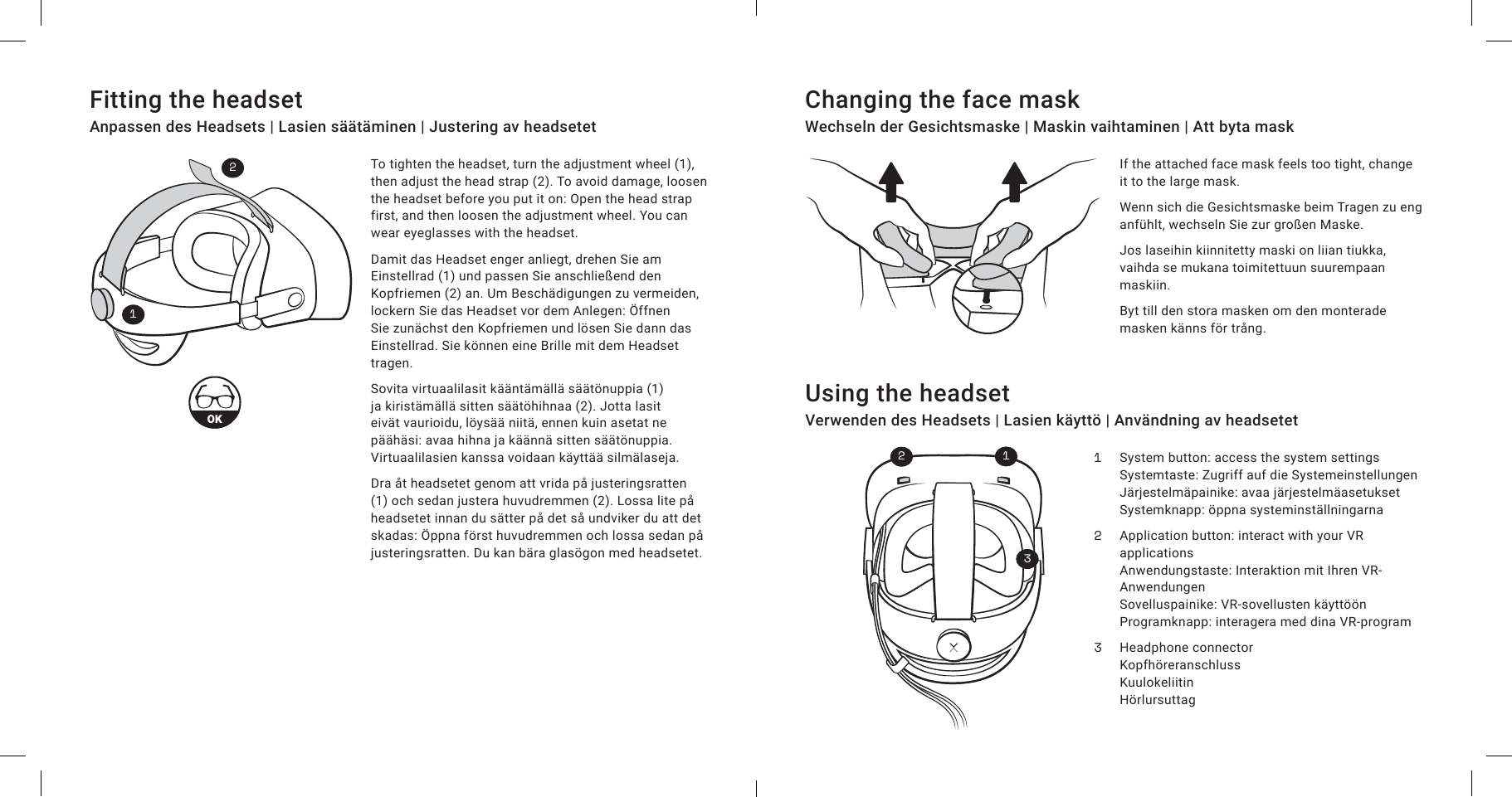 Fitting the headset

Anpassen des Headsets | Lasien säätäminen | Justering av headsetet

2

1

OK

To tighten the headset, turn the adjustment wheel (1), then adjust the head strap (2). To avoid damage, loosen the headset before you put it on: Open the head strap first, and then loosen the adjustment wheel. You can wear eyeglasses with the headset.

Damit das Headset enger anliegt, drehen Sie am Einstellrad (1) und passen Sie anschließend den Kopfriemen (2) an. Um Beschädigungen zu vermeiden, lockern Sie das Headset vor dem Anlegen: Öffnen Sie zunächst den Kopfriemen und lösen Sie dann das Einstellrad. Sie können eine Brille mit dem Headset tragen.

Sovita virtuaalilasit kääntämällä säätönuppia (1) ja kiristämällä sitten säätöhihnaa (2). Jotta lasit eivät vaurioidu, löysää niitä, ennen kuin asetat ne päähäsi: avaa hihna ja käännä sitten säätönuppia. Virtuaalilasien kanssa voidaan käyttää silmälaseja.

Dra åt headsetet genom att vrida på justeringsratten (1) och sedan justera huvudremmen (2). Lossa lite på headsetet innan du sätter på det så undviker du att det skadas: Öppna först huvudremmen och lossa sedan på justeringsratten. Du kan bära glasögon med headsetet.

Changing the face mask

Wechseln der Gesichtsmaske | Maskin vaihtaminen | Att byta mask

If the attached face mask feels too tight, change it to the large mask.

Wenn sich die Gesichtsmaske beim Tragen zu eng anfühlt, wechseln Sie zur großen Maske.

Jos laseihin kiinnitetty maski on liian tiukka, vaihda se mukana toimitettuun suurempaan maskiin.

Byt till den stora masken om den monterade masken känns för trång.

Using the headset

Verwenden des Headsets | Lasien käyttö | Användning av headsetet

2 1 3

1 System button: access the system settings
Systemtaste: Zugriff auf die Systemeinstellungen
Järjestelmäpainike: avaa järjestelmäasetukset
Systemknapp: öppna systeminställningarna

2 Application button: interact with your VR applications
Anwendungstaste: Interaktion mit Ihren VR-Anwendungen
Sovelluspainike: VR-sovellusten käyttöön
Programknapp: interagera med dina VR-program

3 Headphone connector
Kopfhöreranschluss
Kuulokeliitin
Hörlursuttag