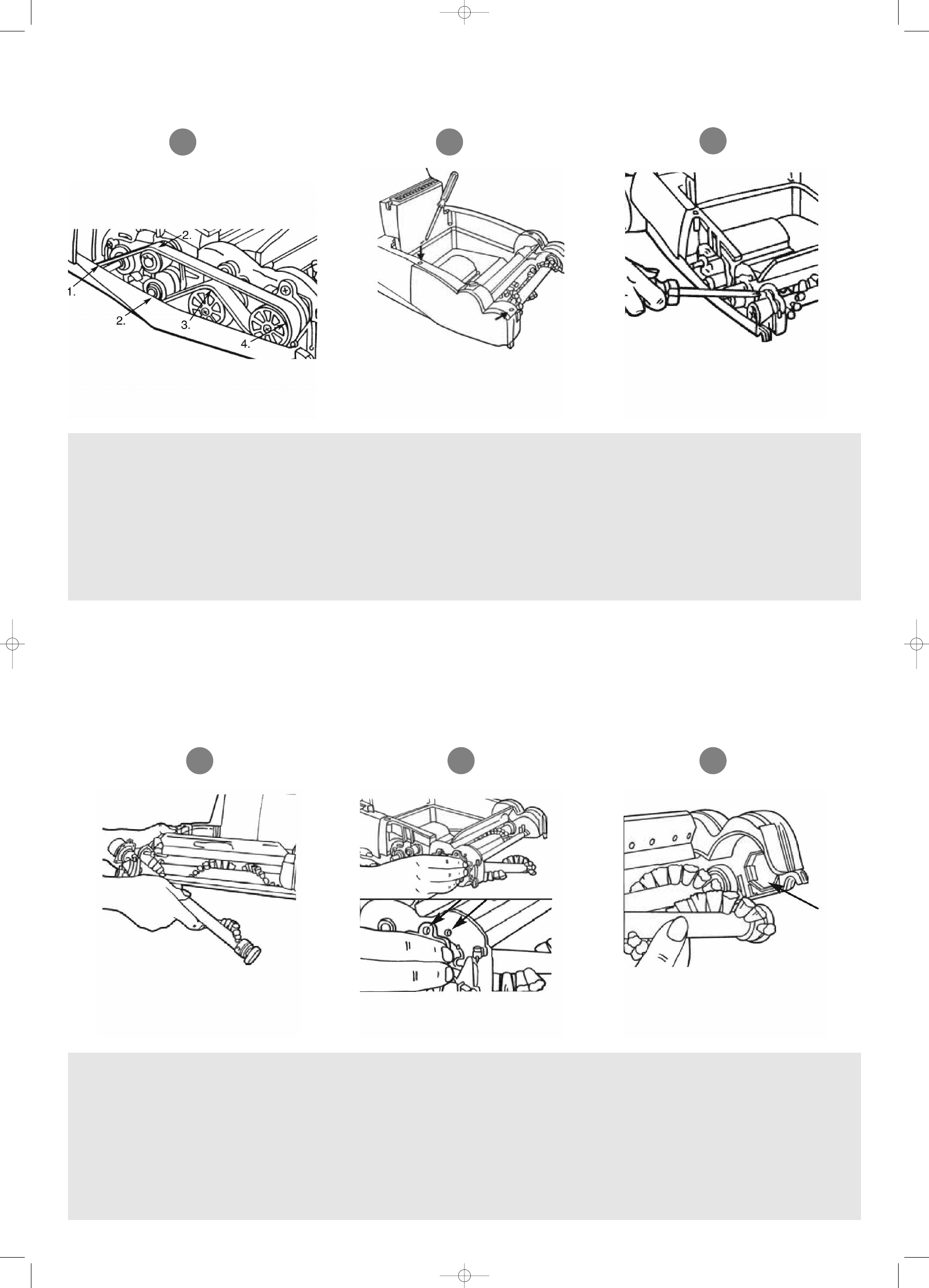 2.

1.

2.

3.

4.