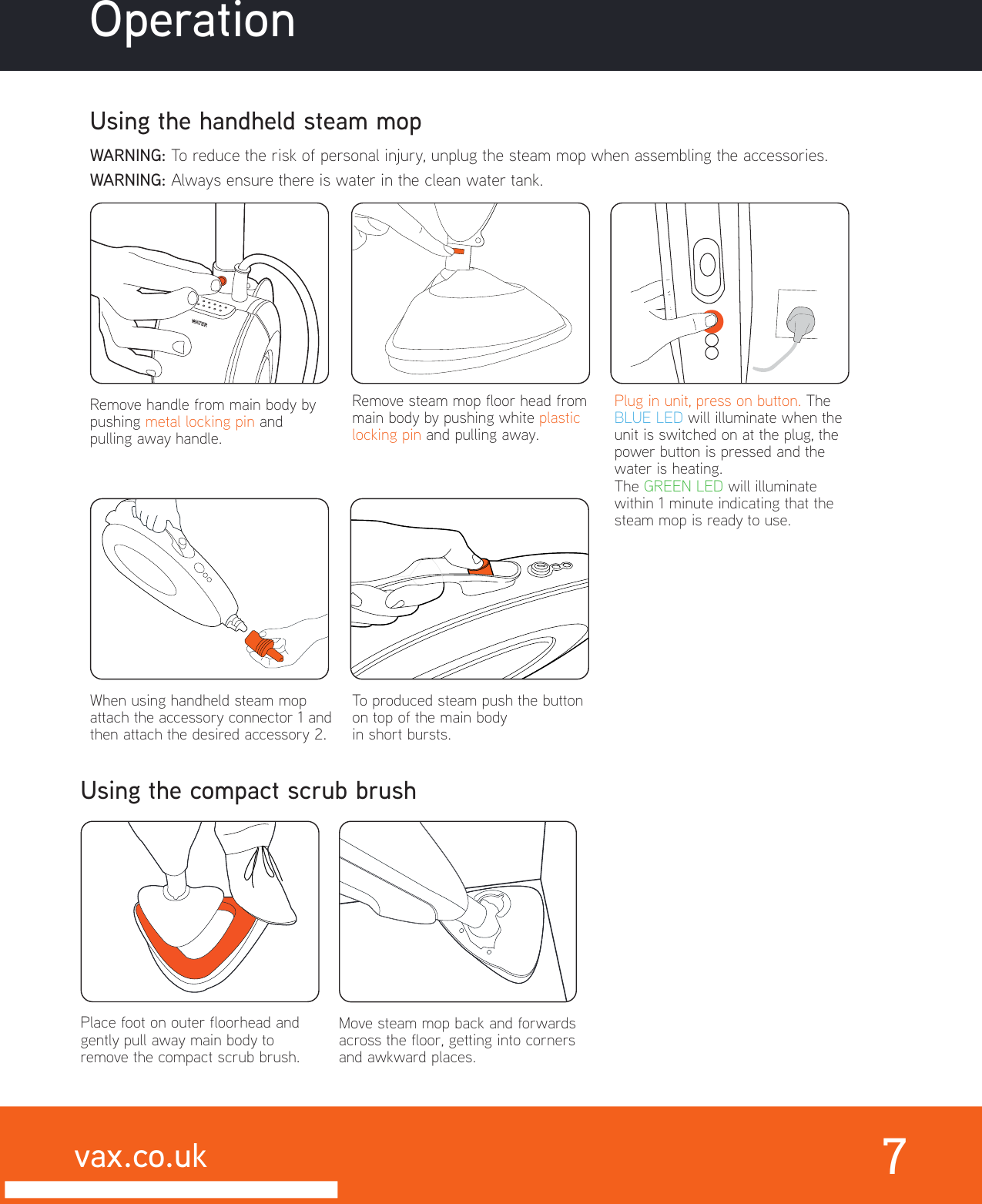 Operation

Using the handheld steam mop

WARNING: To reduce the risk of personal injury, unplug the steam mop when assembling the accessories.
WARNING: Always ensure there is water in the clean water tank.

WATER

Remove handle from main body by pushing metal locking pin and pulling away handle.

Remove steam mop floor head from main body by pushing white plastic locking pin and pulling away.

Plug in unit, press on button. The BLUE LED will illuminate when the unit is switched on at the plug, the power button is pressed and the water is heating.
The GREEN LED will illuminate within 1 minute indicating that the steam mop is ready to use.

When using handheld steam mop attach the accessory connector 1 and then attach the desired accessory 2.

To produced steam push the button on top of the main body in short bursts.

Using the compact scrub brush

Place foot on outer floorhead and gently pull away main body to remove the compact scrub brush.

Move steam mop back and forwards across the floor, getting into corners and awkward places.

vax.co.uk

7