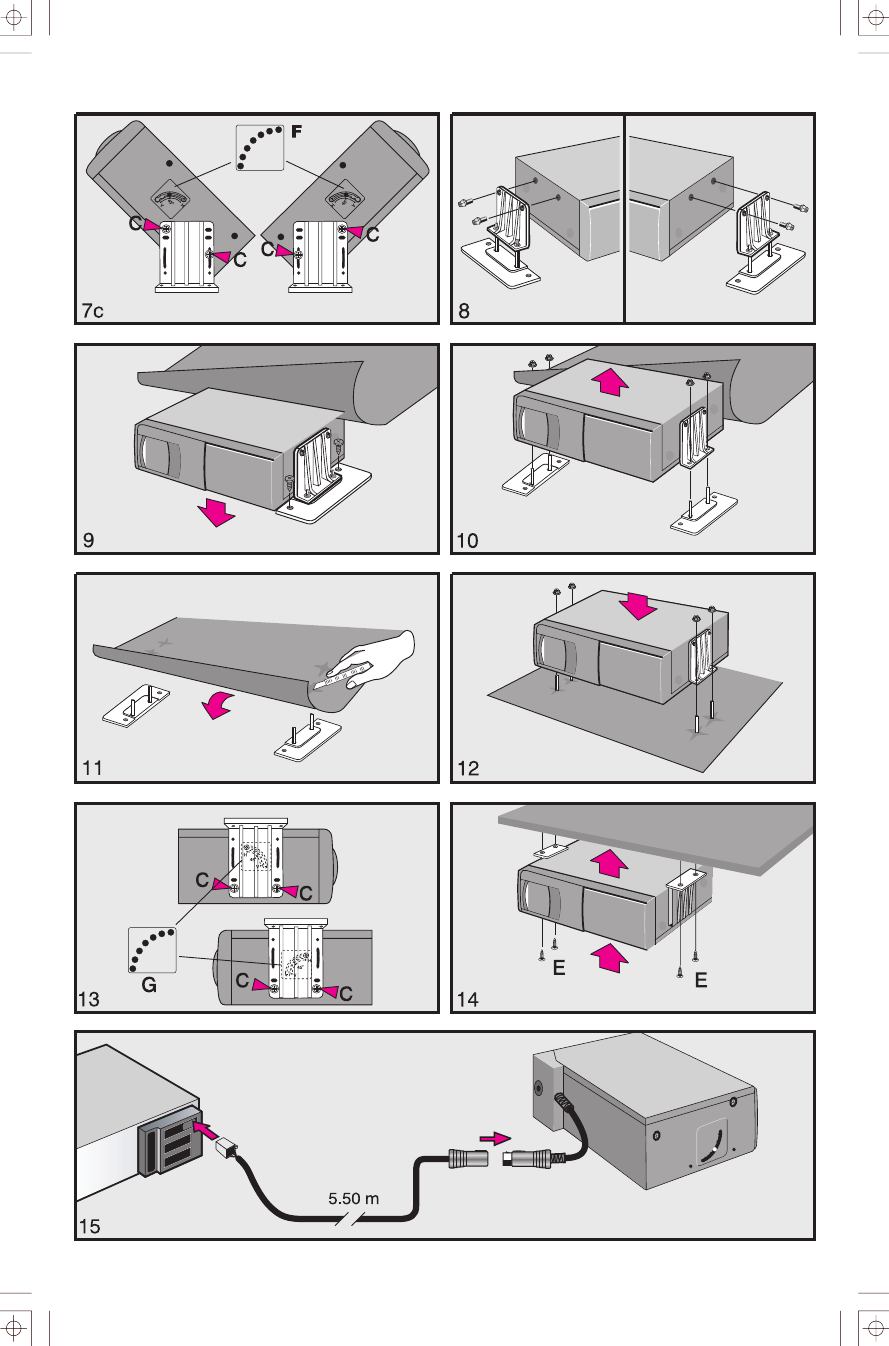 F
C
C
C
C
7c

8

9

10

11

12

C
C
G
C
C
13

E
E
14

5.50 m
15