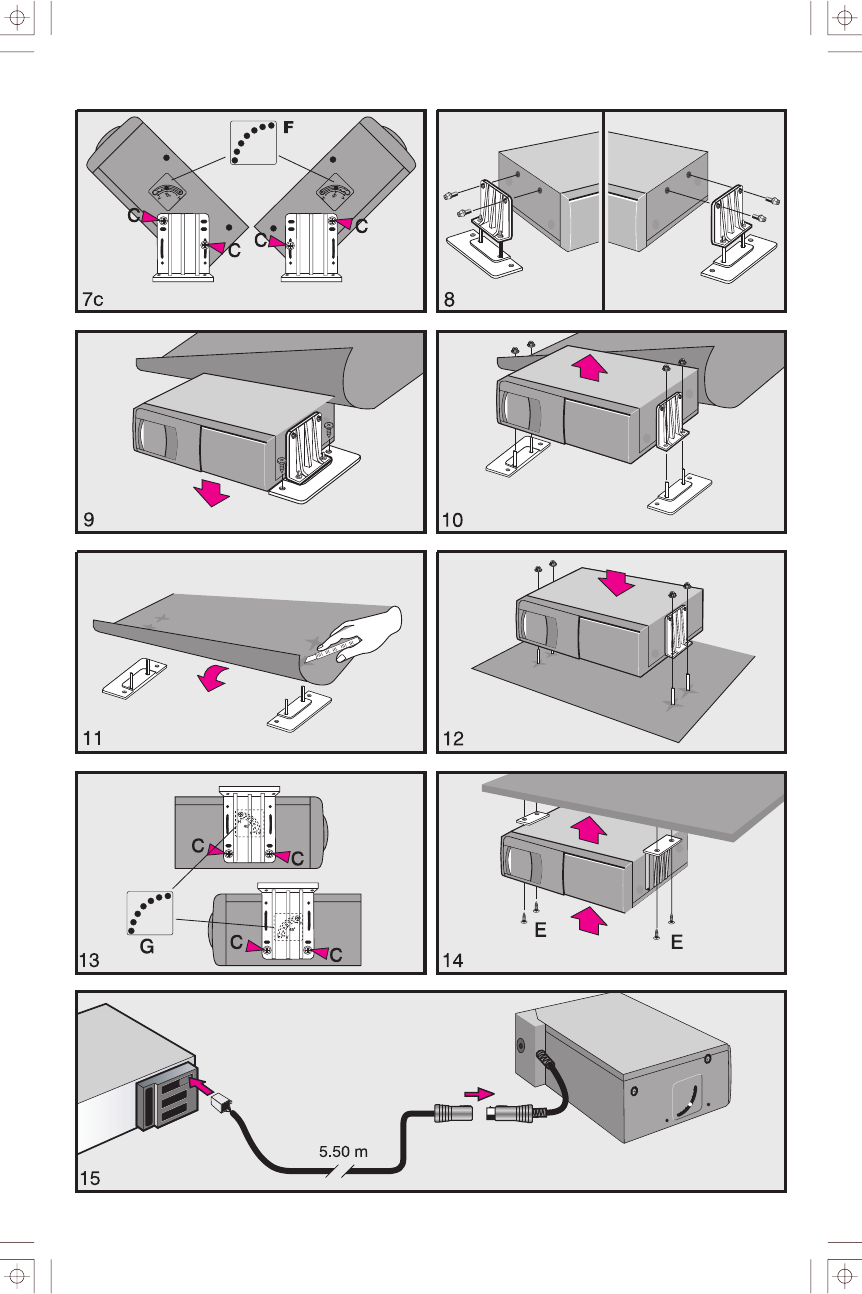 F
C
C
C
C
7c

8

9

10

11

12

C
C
G
C
C
13

E
E
14

5.50 m
15