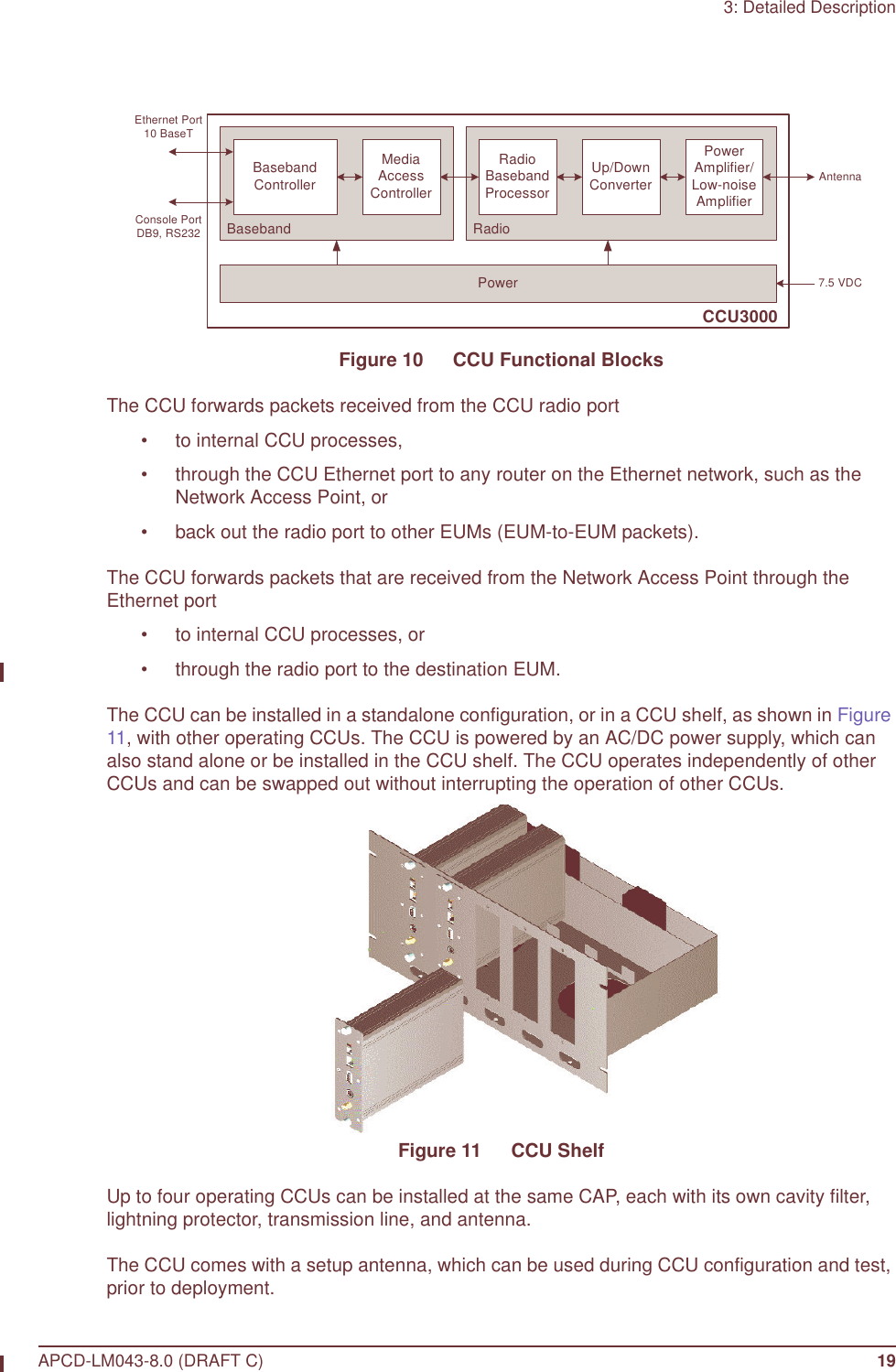 3: Detailed Description

Ethernet Port 10 BaseT

Console Port DB9, RS232

Baseband Controller

Media Access Controller

Baseband

Radio Baseband Processor

Up/Down Converter

Power Amplifier/ Low-noise Amplifier

Radio

Antenna

Power

7.5 VDC

CCU3000

Figure 10 CCU Functional Blocks

The CCU forwards packets received from the CCU radio port

• to internal CCU processes,

• through the CCU Ethernet port to any router on the Ethernet network, such as the Network Access Point, or

• back out the radio port to other EUMs (EUM-to-EUM packets).

The CCU forwards packets that are received from the Network Access Point through the Ethernet port

• to internal CCU processes, or

• through the radio port to the destination EUM.

The CCU can be installed in a standalone configuration, or in a CCU shelf, as shown in Figure 11, with other operating CCUs. The CCU is powered by an AC/DC power supply, which can also stand alone or be installed in the CCU shelf. The CCU operates independently of other CCUs and can be swapped out without interrupting the operation of other CCUs.

Figure 11 CCU Shelf

Up to four operating CCUs can be installed at the same CAP, each with its own cavity filter, lightning protector, transmission line, and antenna.

The CCU comes with a setup antenna, which can be used during CCU configuration and test, prior to deployment.

APCD-LM043-8.0 (DRAFT C) 19